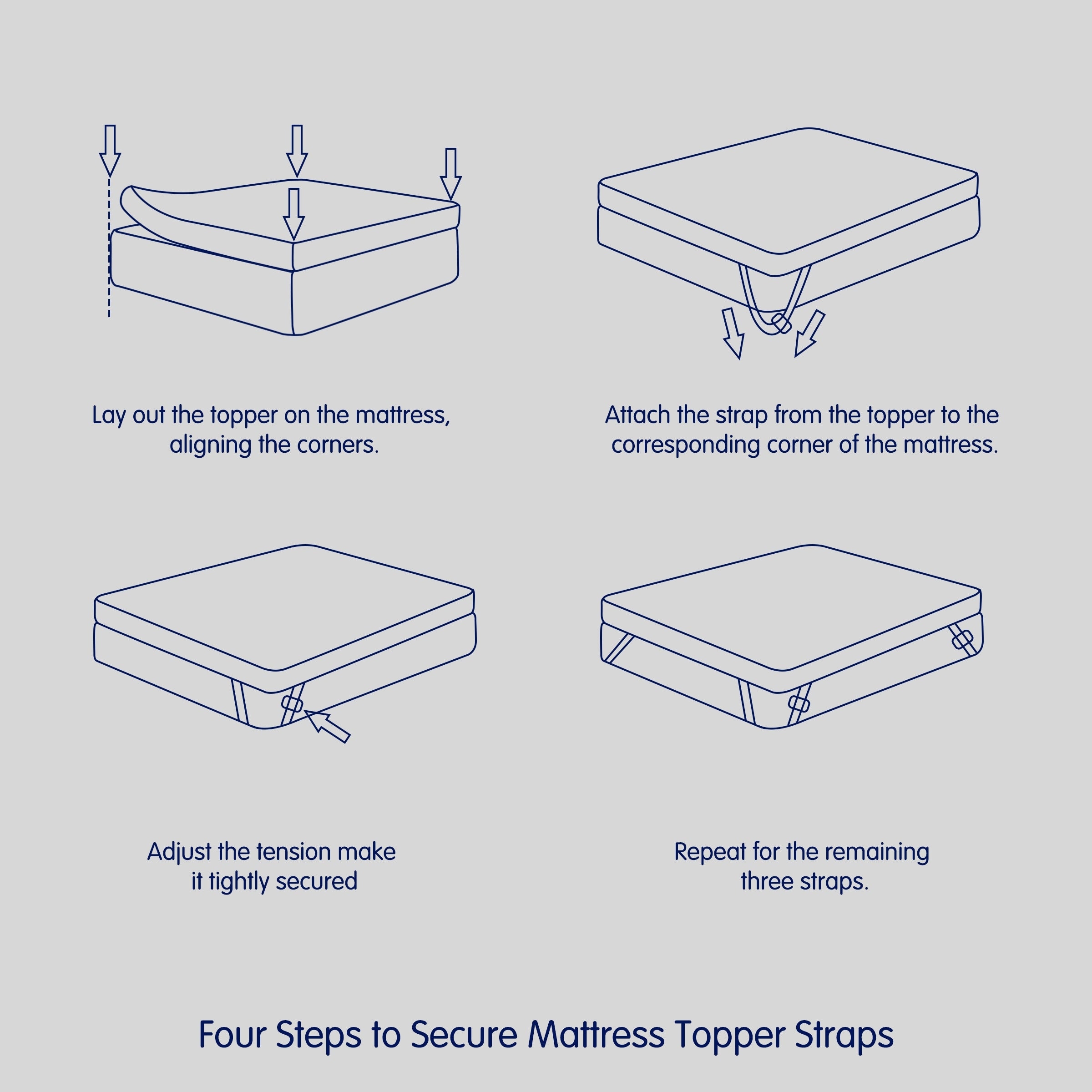 Lay out the topper on the mattress, aligning the corners.

Attach the strap from the topper to the corresponding corner of the mattress.

Adjust the tension make it tightly secured

Repeat for the remaining three straps.

Four Steps to Secure Mattress Topper Straps