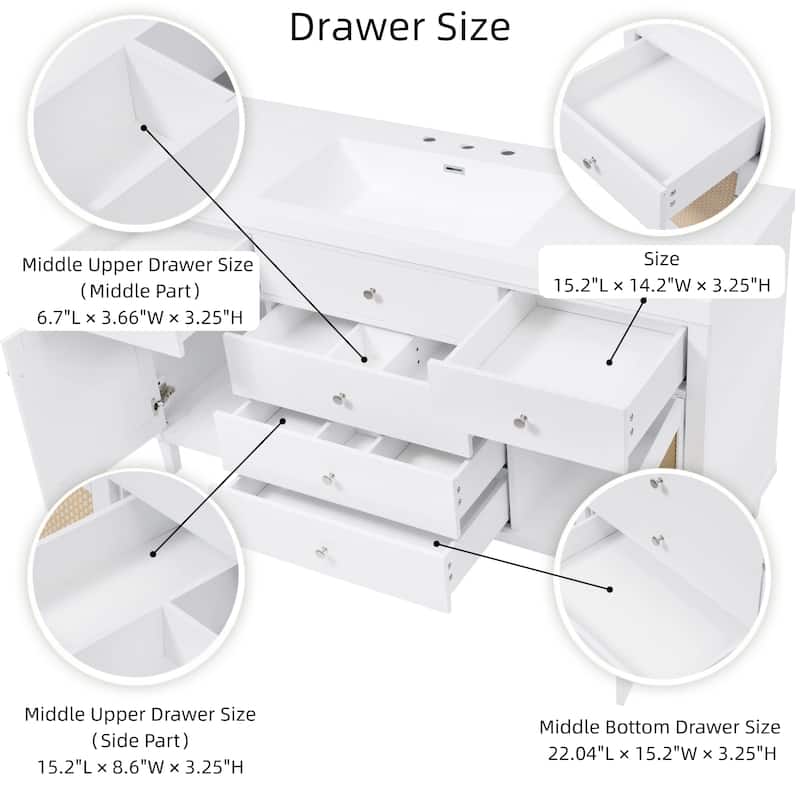 Drawer Size

Middle Upper Drawer Size
(Middle Part)
6.7"L × 3.66"W × 3.25"H

Size
15.2"L × 14.2"W × 3.25"H

Middle Upper Drawer Size
(Side Part)
15.2"L × 8.6"W × 3.25"H

Middle Bottom Drawer Size
22.04"L × 15.2"W × 3.25"H