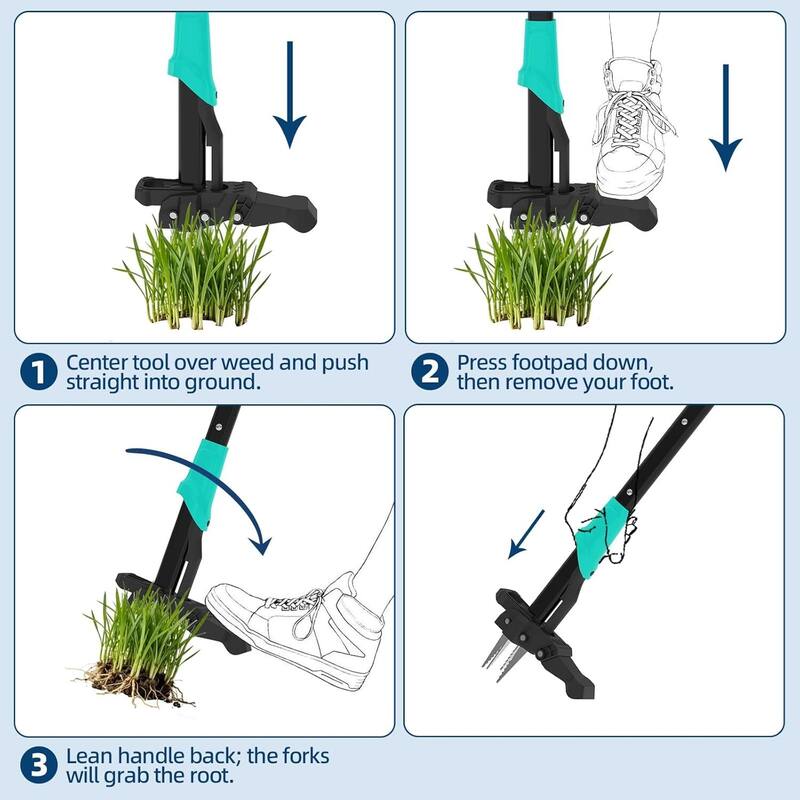 1 Center tool over weed and push straight into ground.

2 Press footpad down, then remove your foot.

3 Lean handle back; the forks will grab the root.