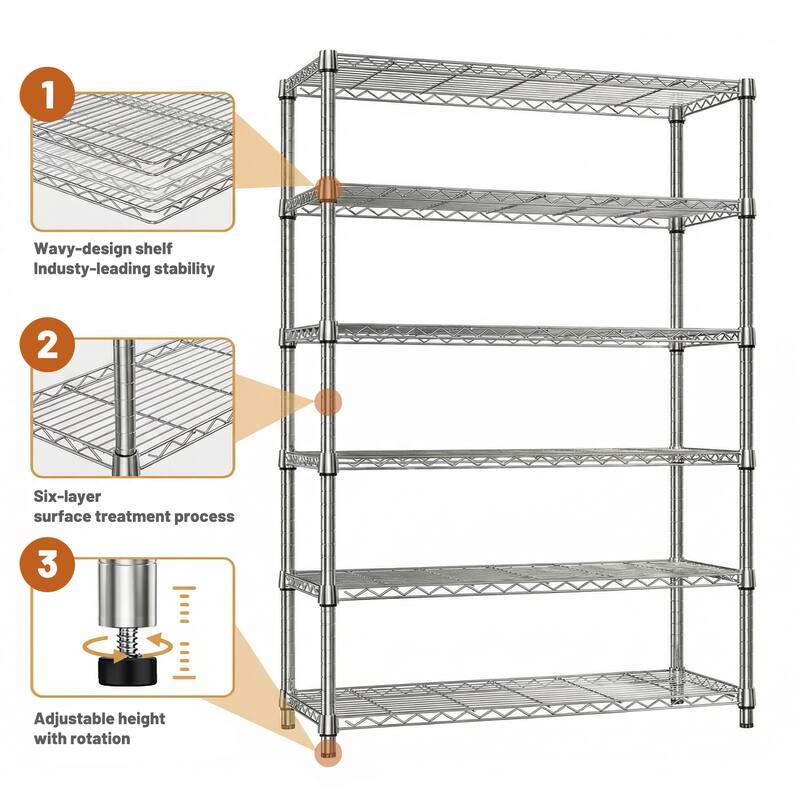 1

Wavy-design shelf
Industy-leading stability

2

Six-layer
surface treatment process

3

Adjustable height
with rotation