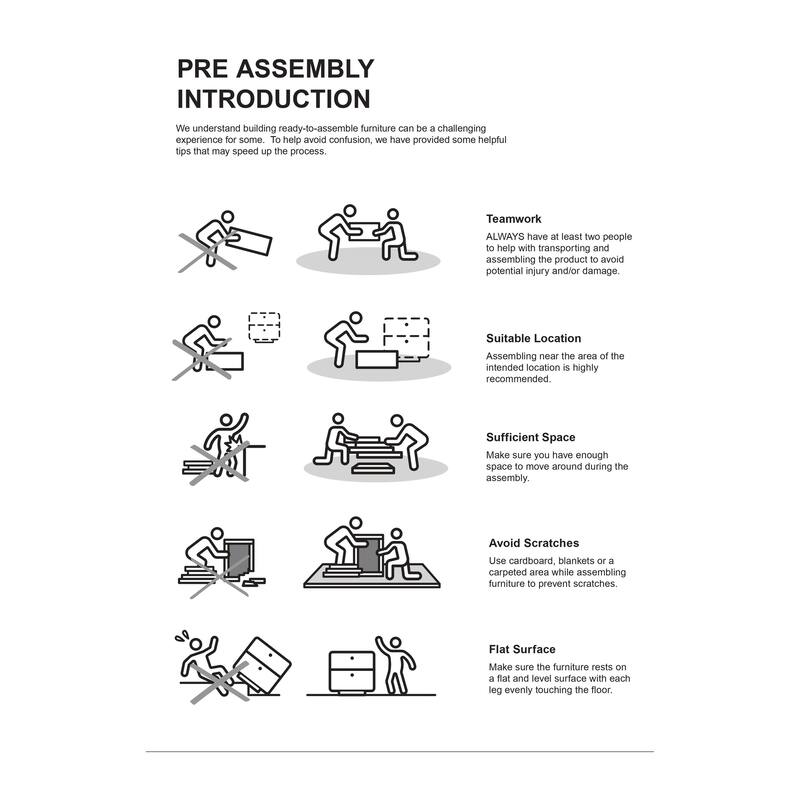 PRE ASSEMBLY INTRODUCTION

We understand building ready-to-assemble furniture can be a challenging experience for some. To help avoid confusion, we have provided some helpful tips that may speed up the process.

Teamwork
ALWAYS have at least two people to help with transporting and assembling the product to avoid potential injury and/or damage.

Suitable Location
Assembling near the area of the intended location is highly recommended.

Sufficient Space
Make sure you have enough space to move around during the assembly.

Avoid Scratches
Use cardboard, blankets or a carpeted area while assembling furniture to prevent scratches.

Flat Surface
Make sure the furniture rests on a flat and level surface with each leg evenly touching the floor.