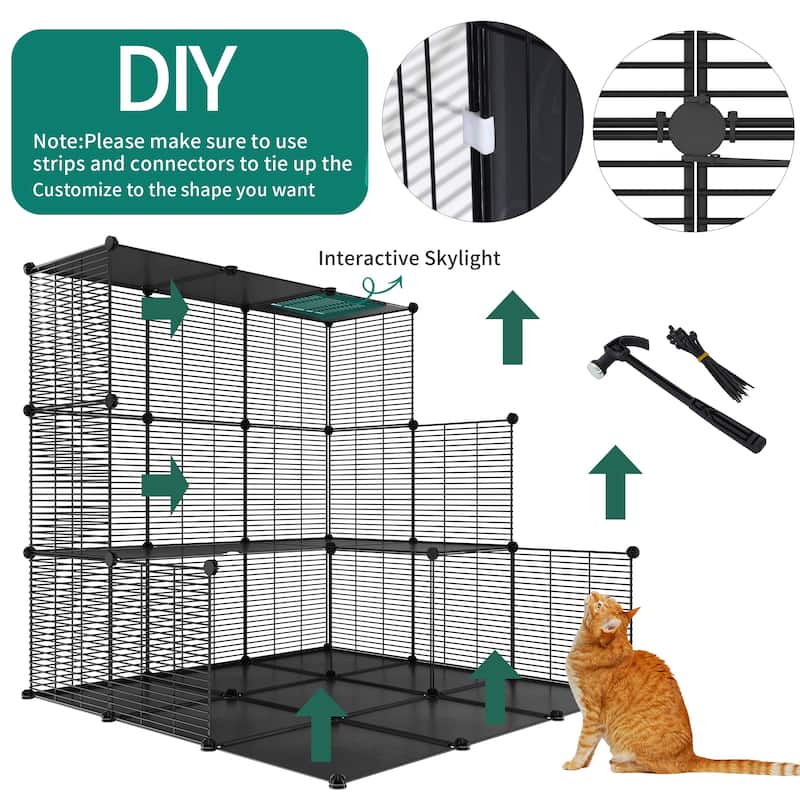 DIY

Note:Please make sure to use strips and connectors to tie up the Customize to the shape you want

Interactive Skylight