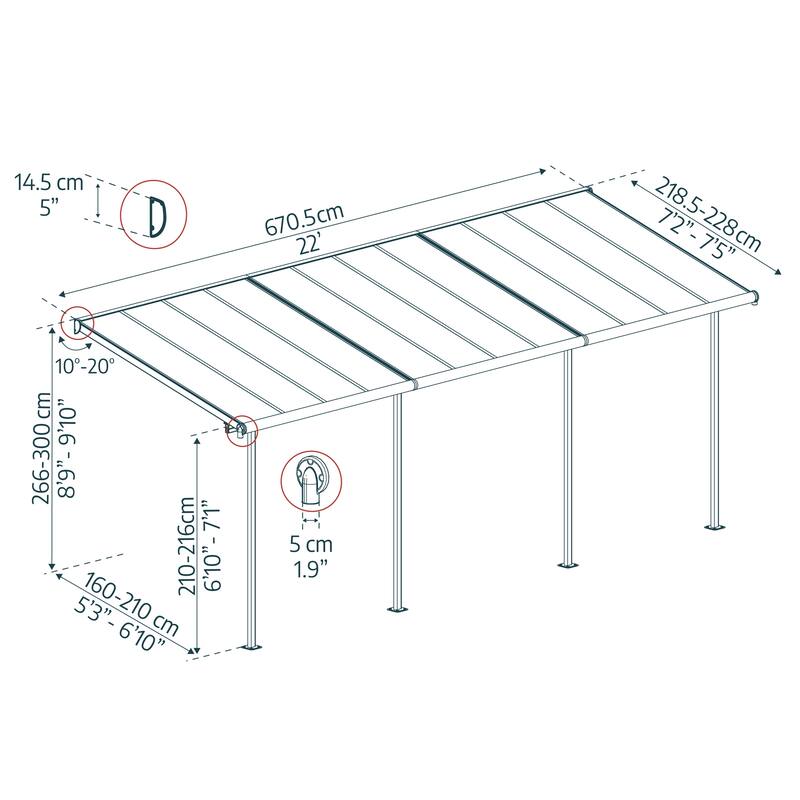 14.5 cm
5"

670.5cm
22'

218.5-228 cm
7'2" - 7'5"

10°-20°

266-300 cm
8'9" - 9'10"

210-216cm
6'10" - 7'1"

5 cm
1.9"

160-210 cm
5'3" - 6'10"