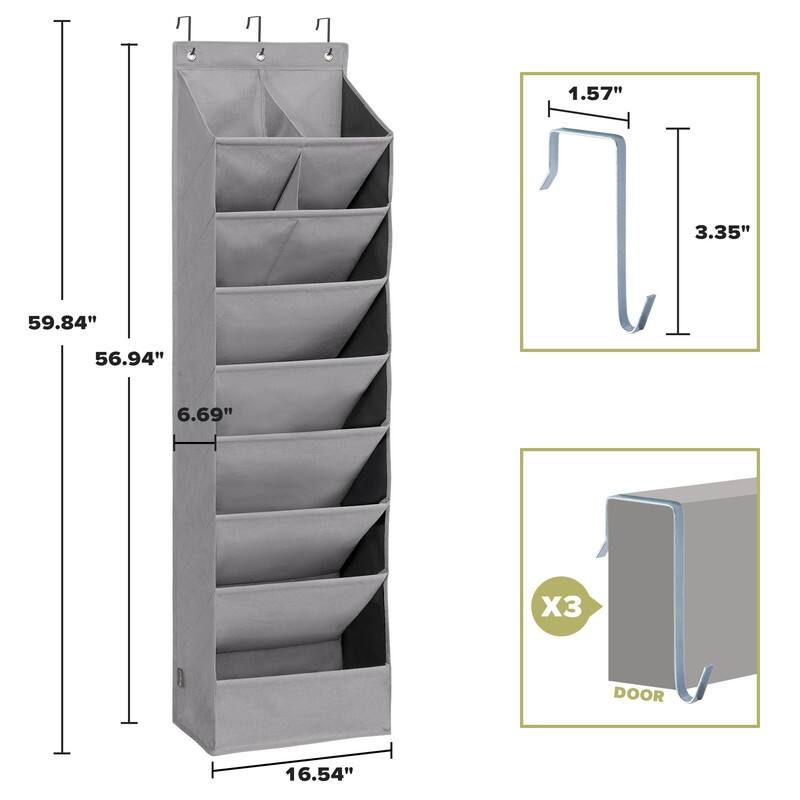 59.84"

56.94"

6.69"

16.54"

1.57"

3.35"

X3

DOOR