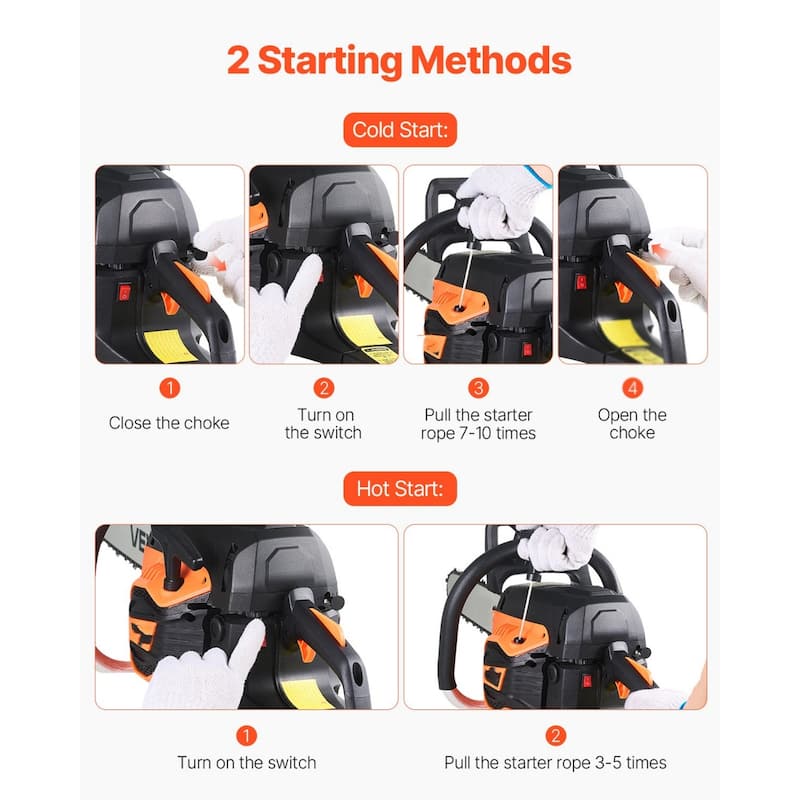 2 Starting Methods

Cold Start:

1
Close the choke

2
Turn on the switch

3
Pull the starter rope 7-10 times

4
Open the choke

Hot Start:

VE

1
Turn on the switch

2
Pull the starter rope 3-5 times