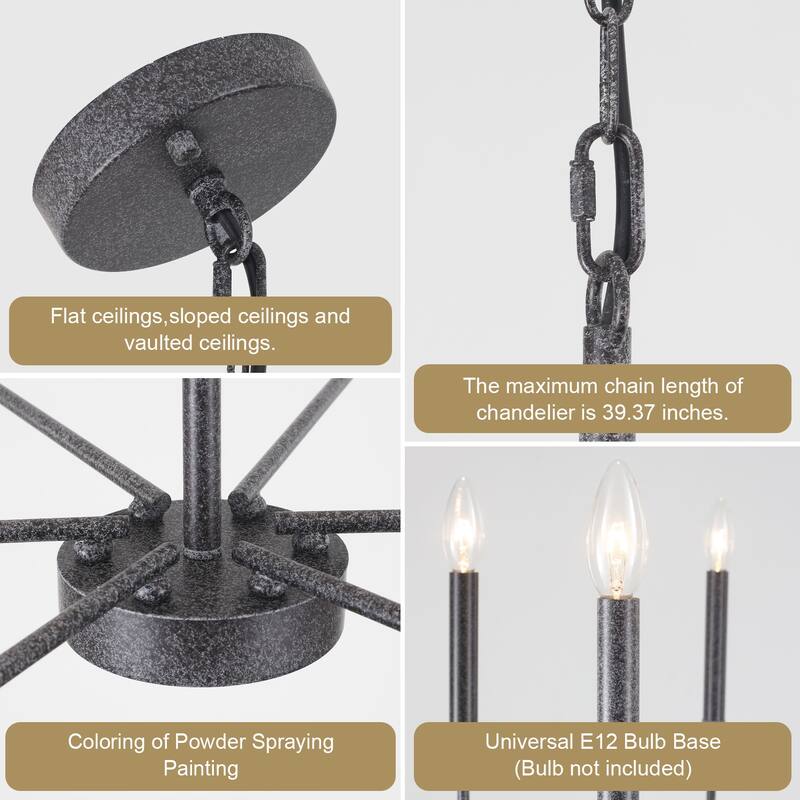 Flat ceilings,sloped ceilings and vaulted ceilings.

The maximum chain length of chandelier is 39.37 inches.

Coloring of Powder Spraying Painting

Universal E12 Bulb Base (Bulb not included)