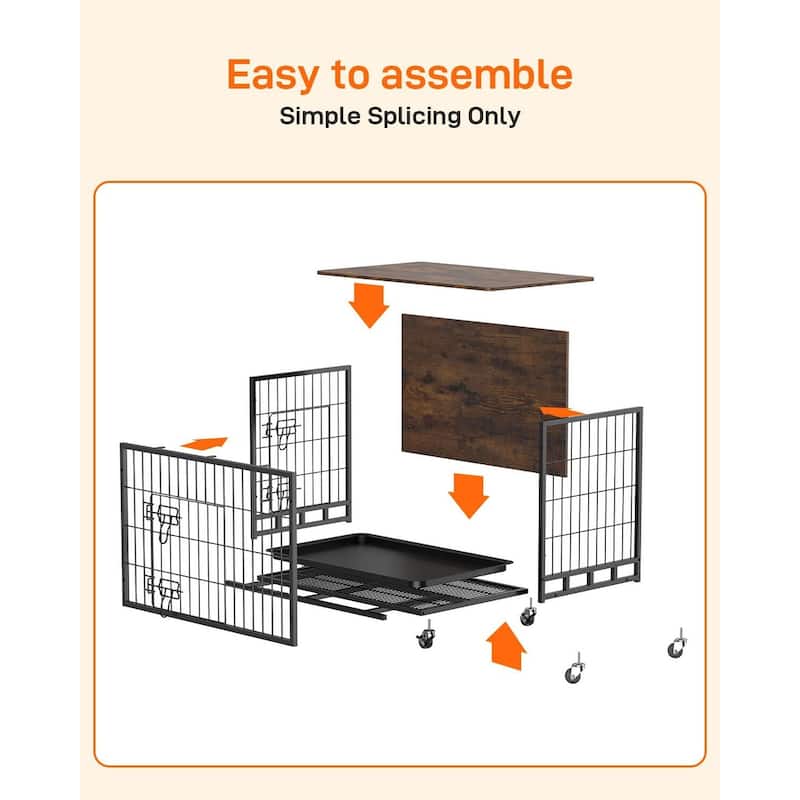 Easy to assemble
Simple Splicing Only