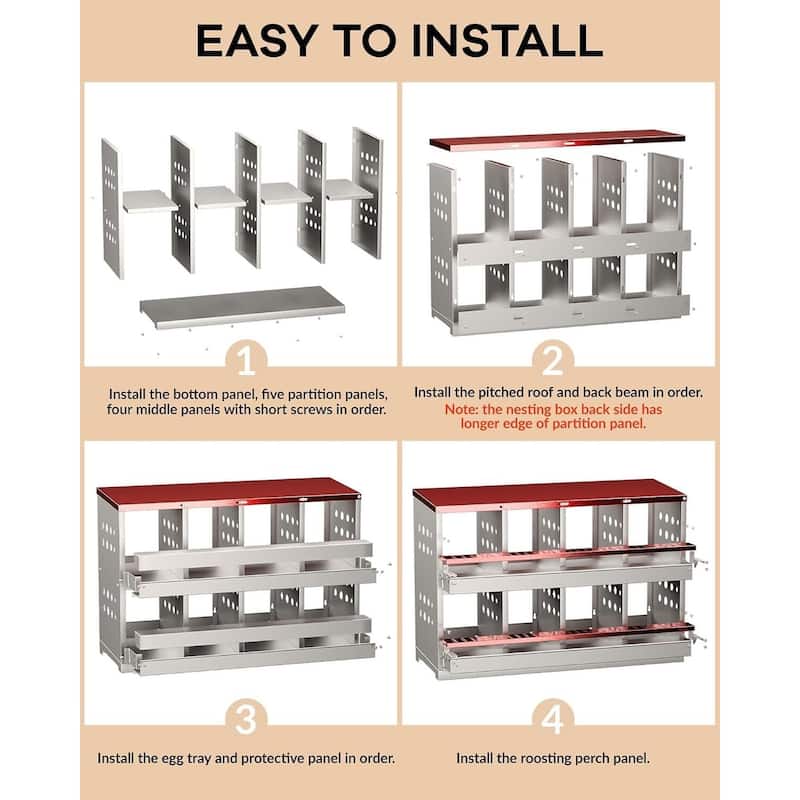 EASY TO INSTALL

1

Install the bottom panel, five partition panels, four middle panels with short screws in order.

2

Install the pitched roof and back beam in order.
Note: the nesting box back side has longer edge of partition panel.

3

Install the egg tray and protective panel in order.

4

Install the roosting perch panel.