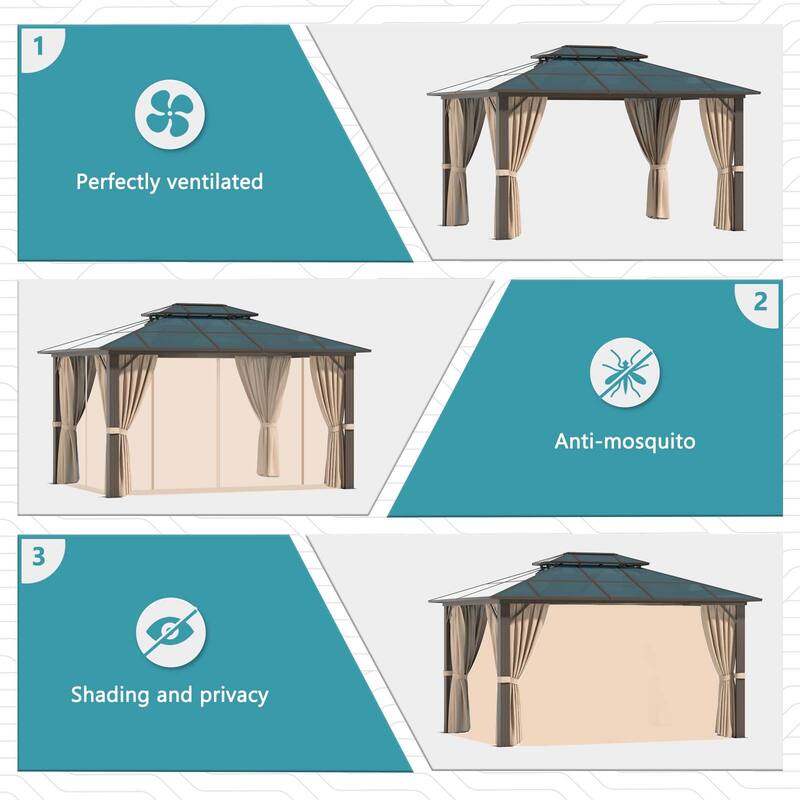 1

Perfectly ventilated

2

Anti-mosquito

3

Shading and privacy