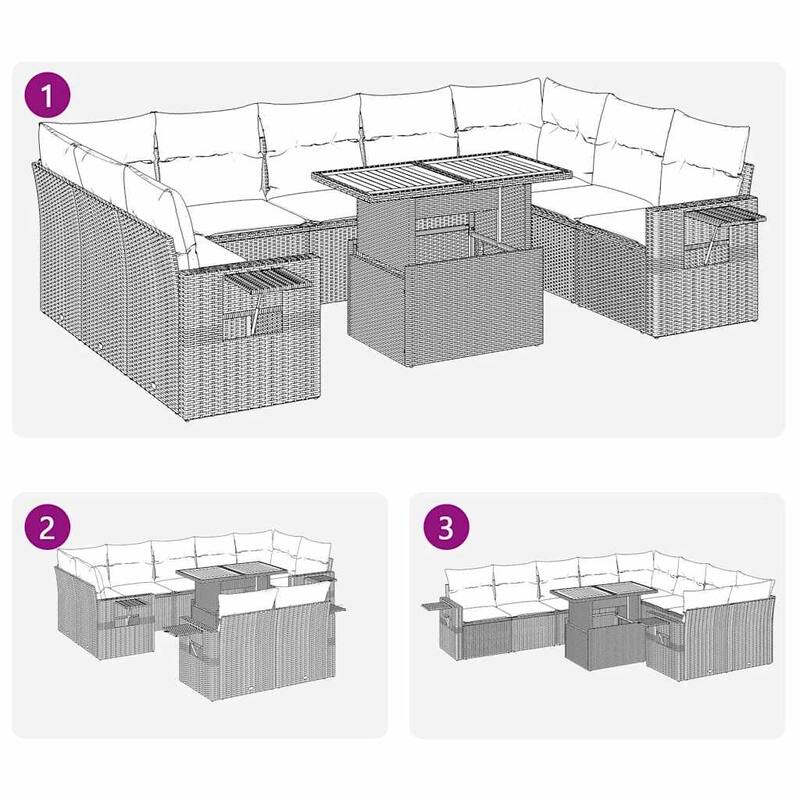 1

2

3