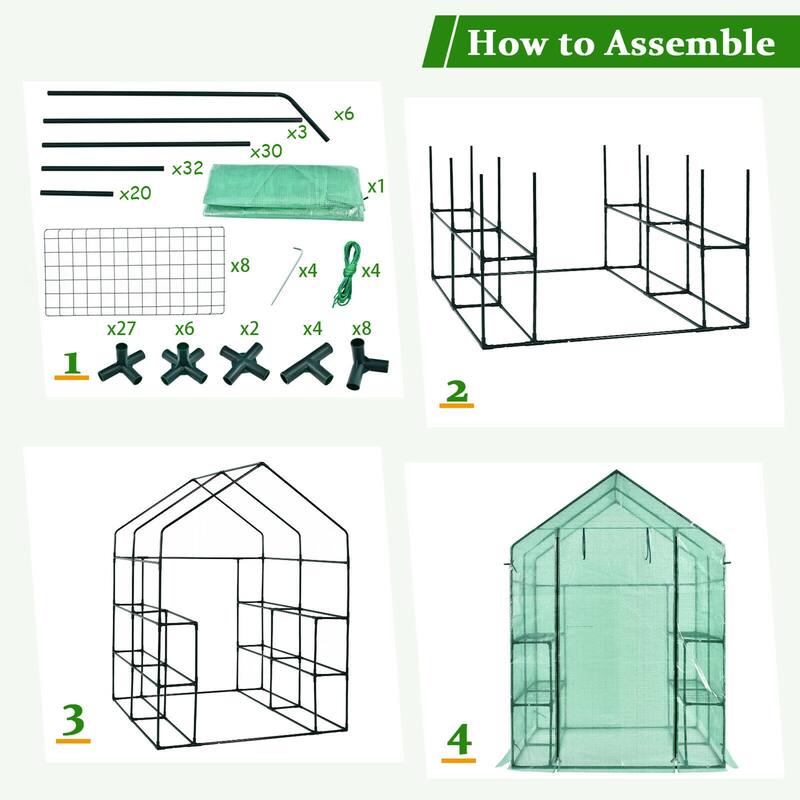 How to Assemble

x6
x3
x30
x32
x20
x1
x8
x4
x4
x27
x6
x2
x4
x8
1

2

3

4