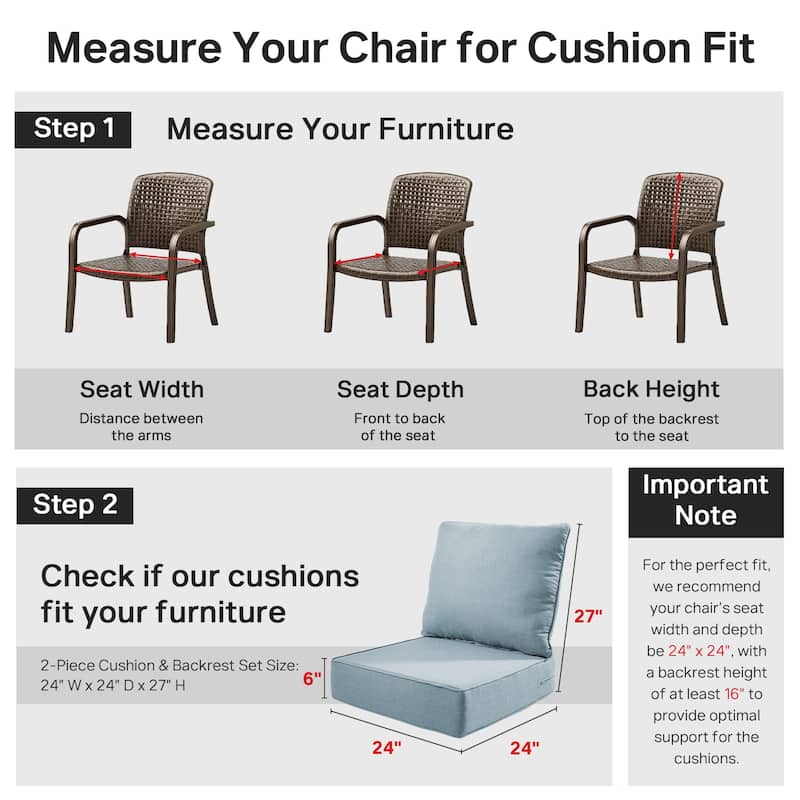 Measure Your Chair for Cushion Fit

Step 1

Measure Your Furniture

Seat Width

Distance between the arms

Seat Depth

Front to back of the seat

Back Height

Top of the backrest to the seat

Step 2

Check if our cushions fit your furniture

2-Piece Cushion & Backrest Set Size: 24" W x 24" D x 27" H

6"

27"

24"

24"

Important Note

For the perfect fit, we recommend your chair's seat width and depth be 24" x 24", with a backrest height of at least 16" to provide optimal support for the cushions.