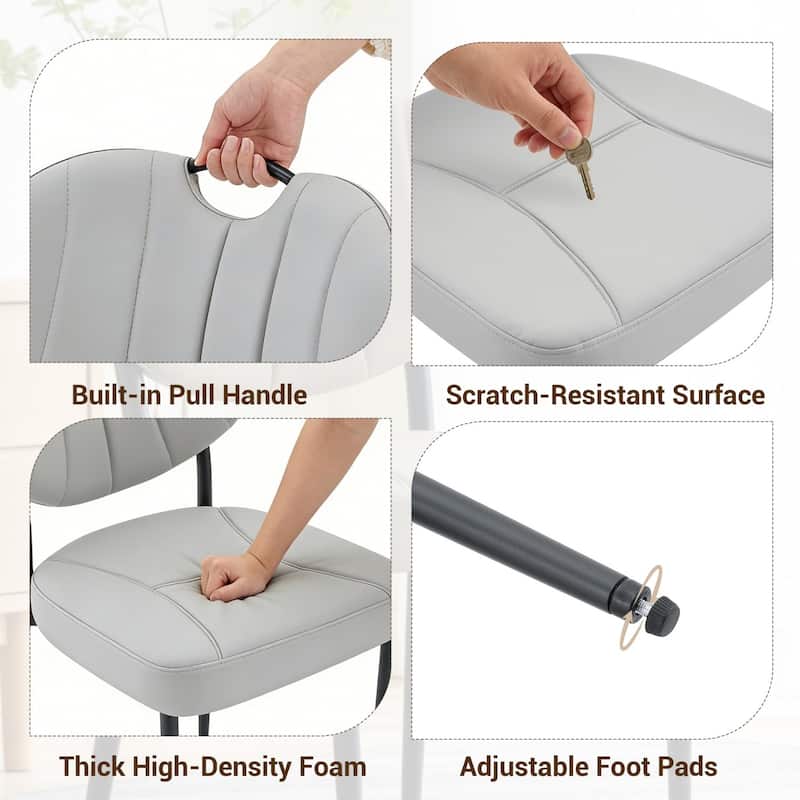 Built-in Pull Handle

Scratch-Resistant Surface

Thick High-Density Foam

Adjustable Foot Pads