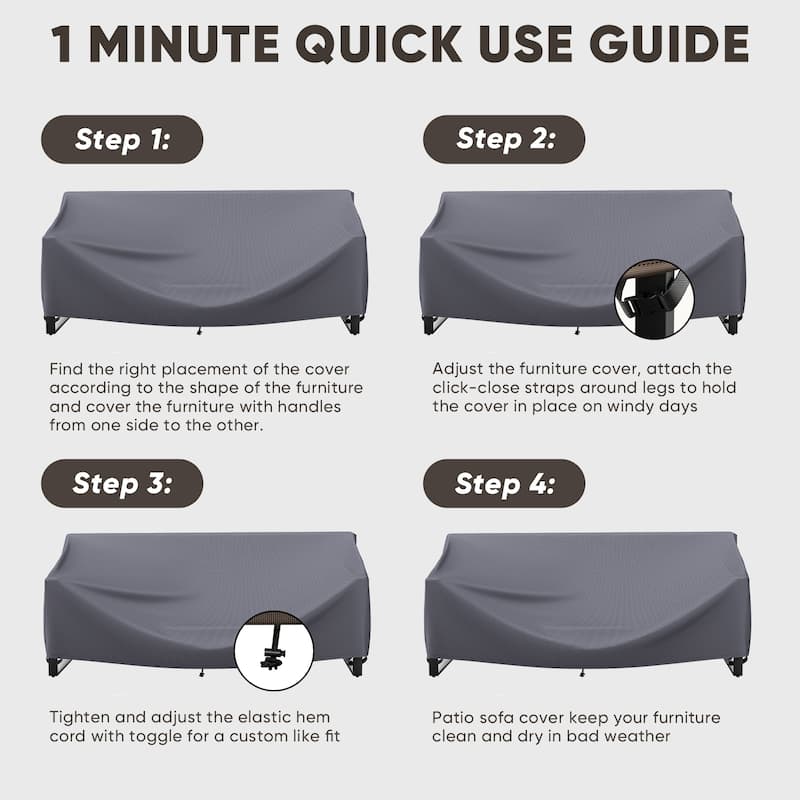 1 MINUTE QUICK USE GUIDE

Step 1:

Find the right placement of the cover according to the shape of the furniture and cover the furniture with handles from one side to the other.

Step 2:

Adjust the furniture cover, attach the click-close straps around legs to hold the cover in place on windy days

Step 3:

Tighten and adjust the elastic hem cord with toggle for a custom like fit

Step 4:

Patio sofa cover keep your furniture clean and dry in bad weather