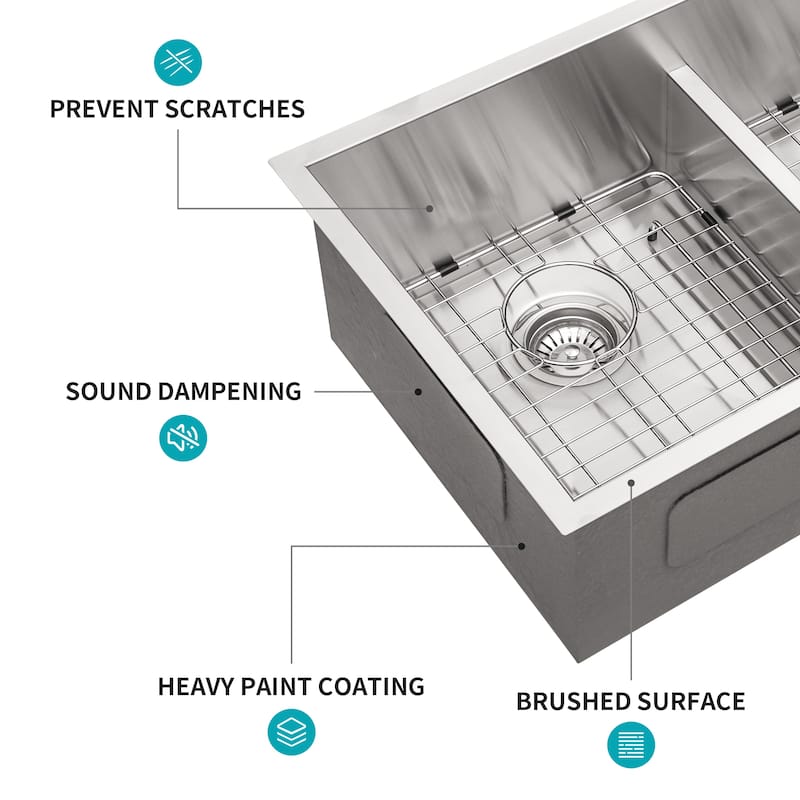 PREVENT SCRATCHES

SOUND DAMPENING

HEAVY PAINT COATING

BRUSHED SURFACE