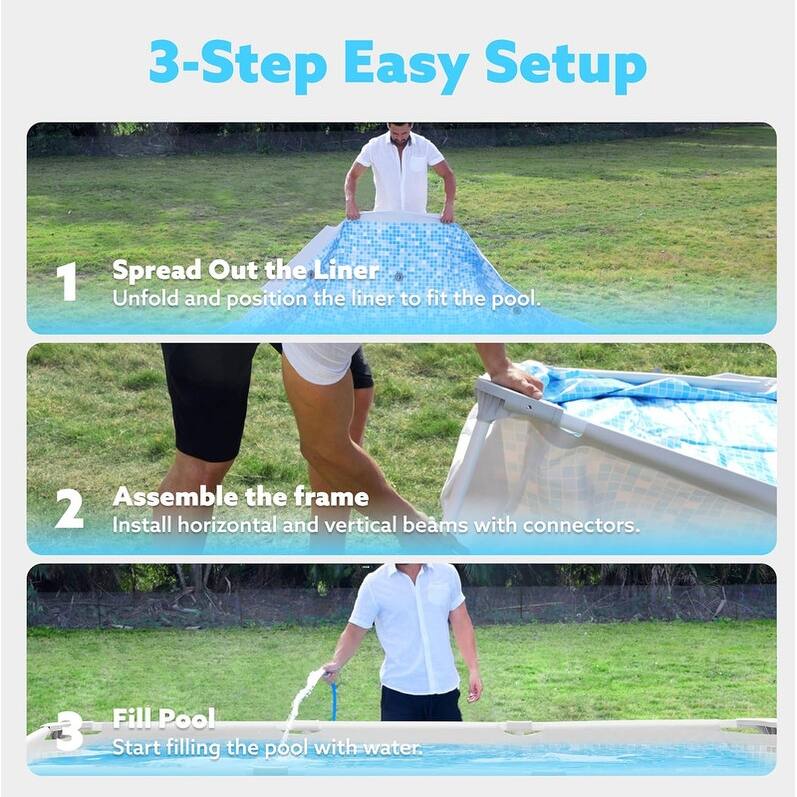 3-Step Easy Setup

1 Spread Out the Liner
Unfold and position the liner to fit the pool.

2 Assemble the frame
Install horizontal and vertical beams with connectors.

3 Fill Pool
Start filling the pool with water.