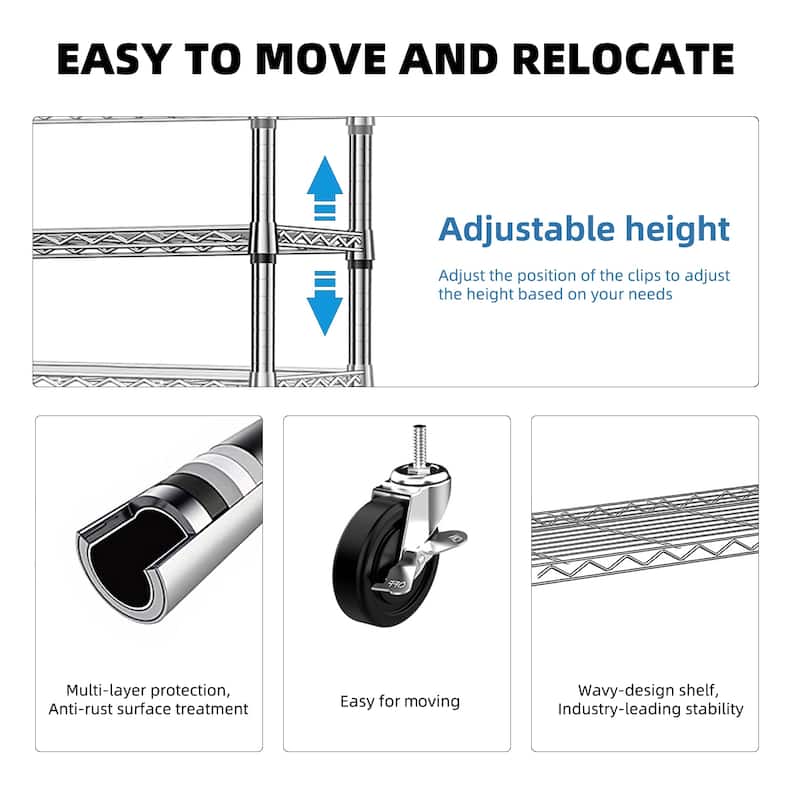 EASY TO MOVE AND RELOCATE

Adjustable height

Adjust the position of the clips to adjust the height based on your needs

Multi-layer protection, Anti-rust surface treatment

Easy for moving

Wavy-design shelf, Industry-leading stability