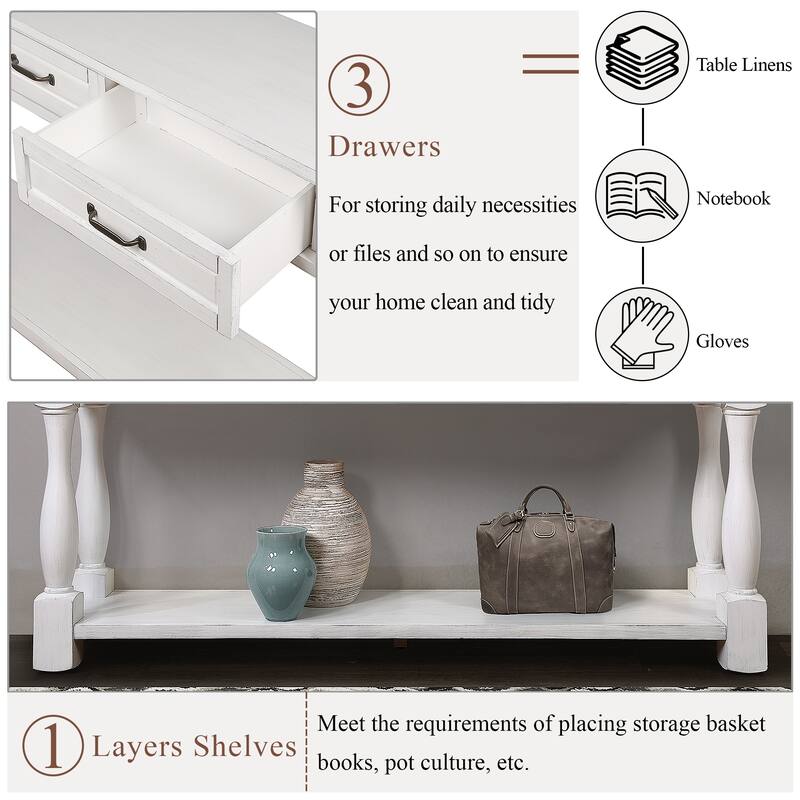 3

Drawers

For storing daily necessities or files and so on to ensure your home clean and tidy

Table Linens

Notebook

Gloves

1 Layers Shelves

Meet the requirements of placing storage basket books, pot culture, etc.