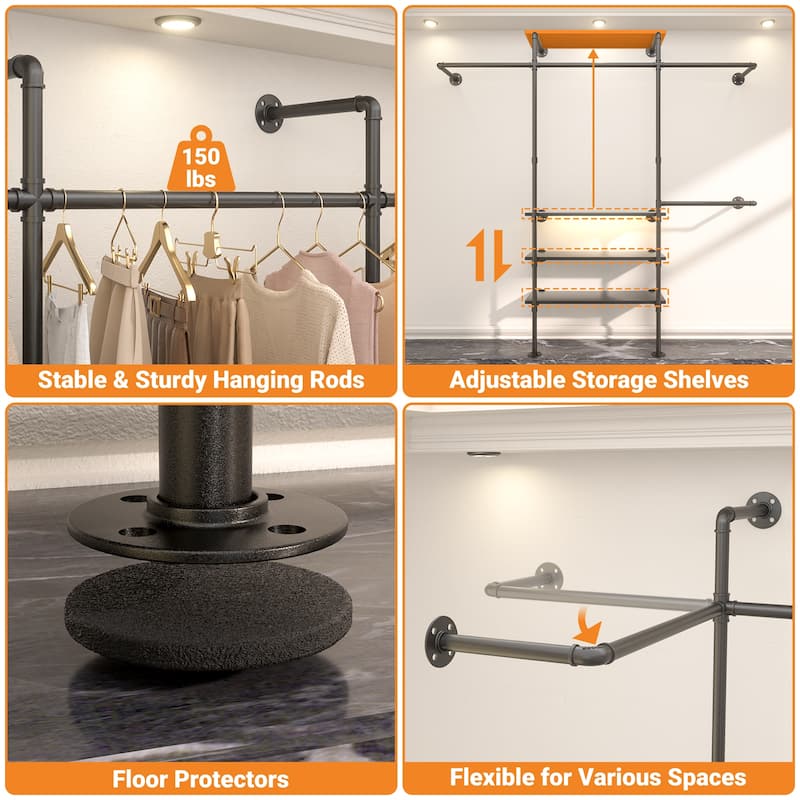 150 lbs

Stable & Sturdy Hanging Rods

Adjustable Storage Shelves

Floor Protectors

Flexible for Various Spaces