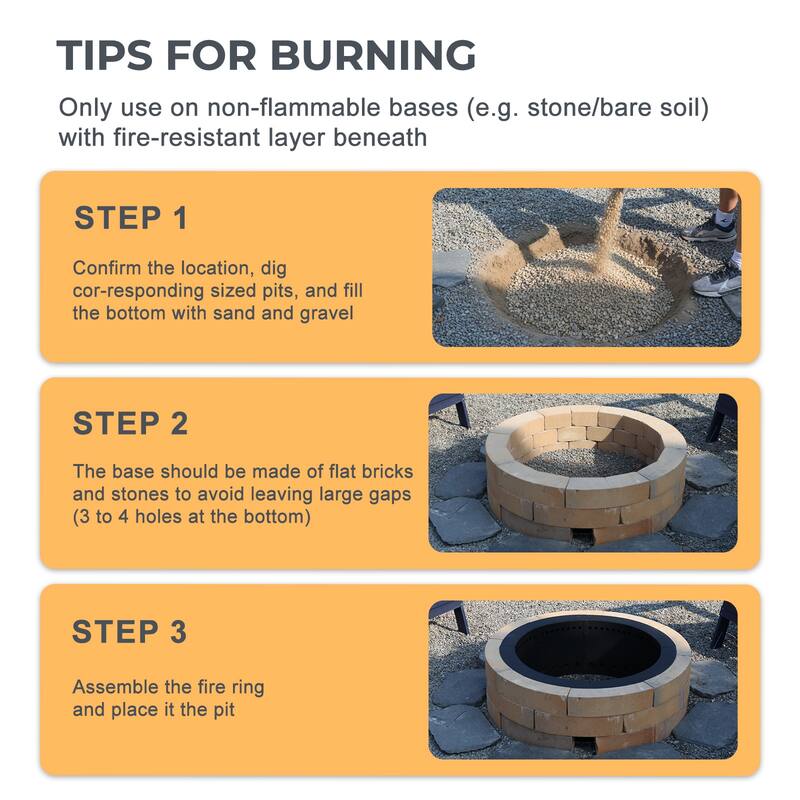 TIPS FOR BURNING

Only use on non-flammable bases (e.g. stone/bare soil) with fire-resistant layer beneath

STEP 1

Confirm the location, dig cor-responding sized pits, and fill the bottom with sand and gravel

STEP 2

The base should be made of flat bricks and stones to avoid leaving large gaps (3 to 4 holes at the bottom)

STEP 3

Assemble the fire ring and place it the pit