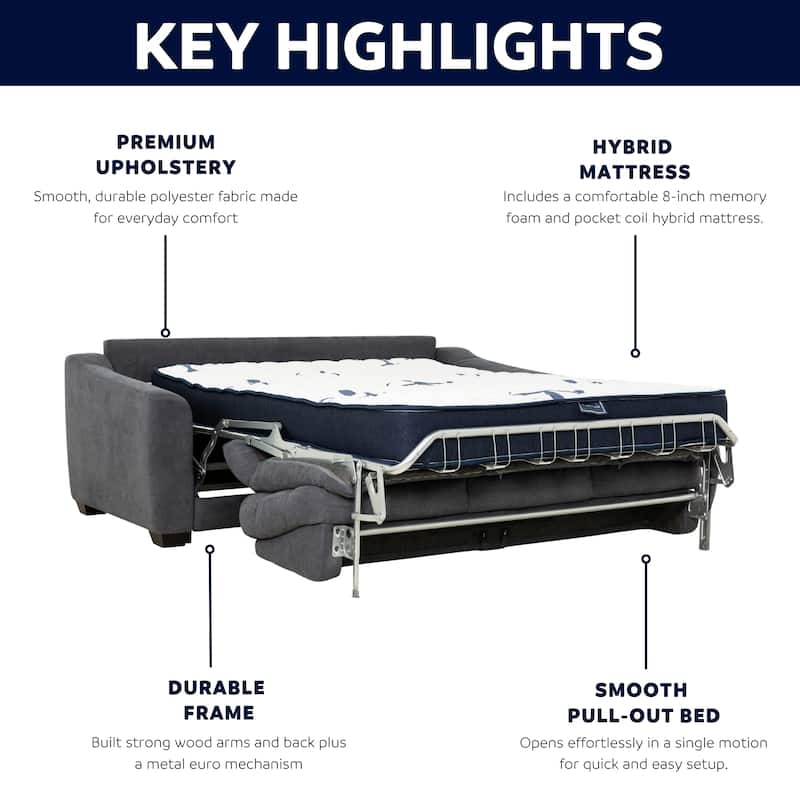 KEY HIGHLIGHTS

PREMIUM UPHOLSTERY

Smooth, durable polyester fabric made for everyday comfort

HYBRID MATTRESS

Includes a comfortable 8-inch memory foam and pocket coil hybrid mattress.

DURABLE FRAME

Built strong wood arms and back plus a metal euro mechanism

SMOOTH PULL-OUT BED

Opens effortlessly in a single motion for quick and easy setup.