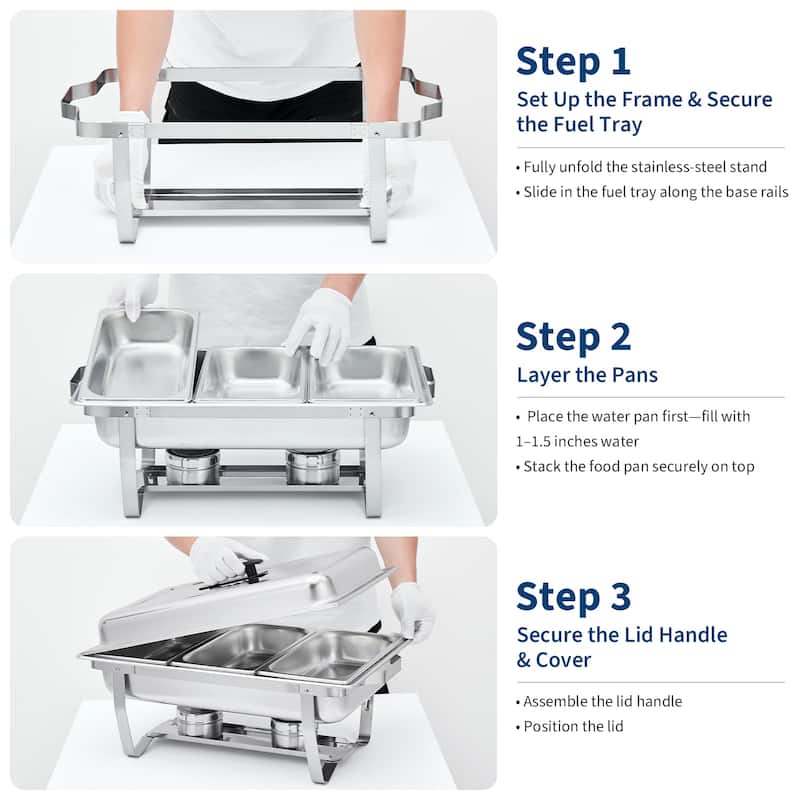 Step 1
Set Up the Frame & Secure the Fuel Tray

• Fully unfold the stainless-steel stand
• Slide in the fuel tray along the base rails

Step 2
Layer the Pans

• Place the water pan first—fill with 1–1.5 inches water
• Stack the food pan securely on top

Step 3
Secure the Lid Handle & Cover

• Assemble the lid handle
• Position the lid