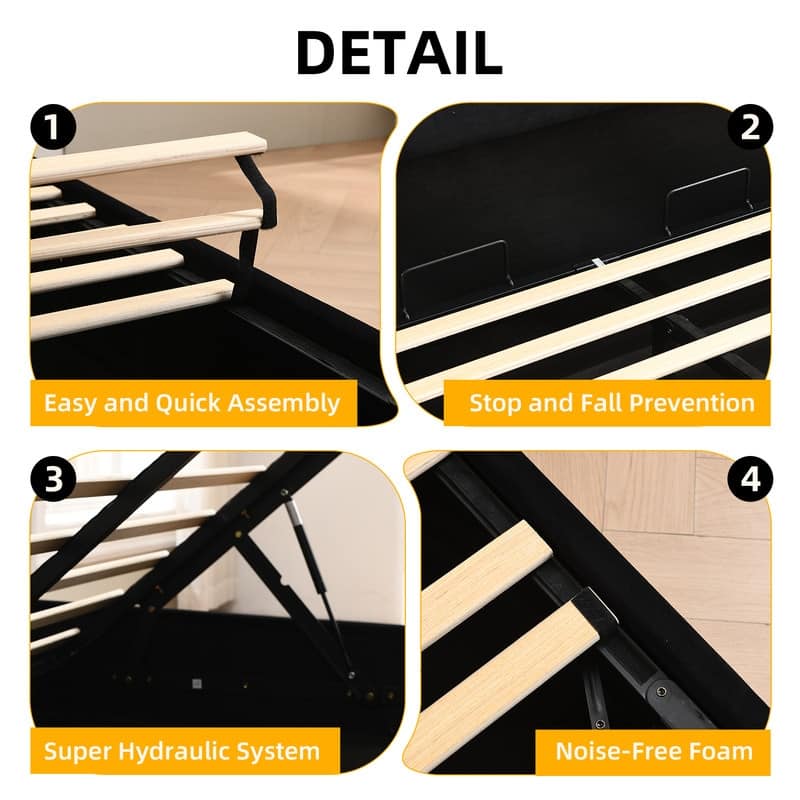 DETAIL

1

Easy and Quick Assembly

2

Stop and Fall Prevention

3

Super Hydraulic System

4

Noise-Free Foam