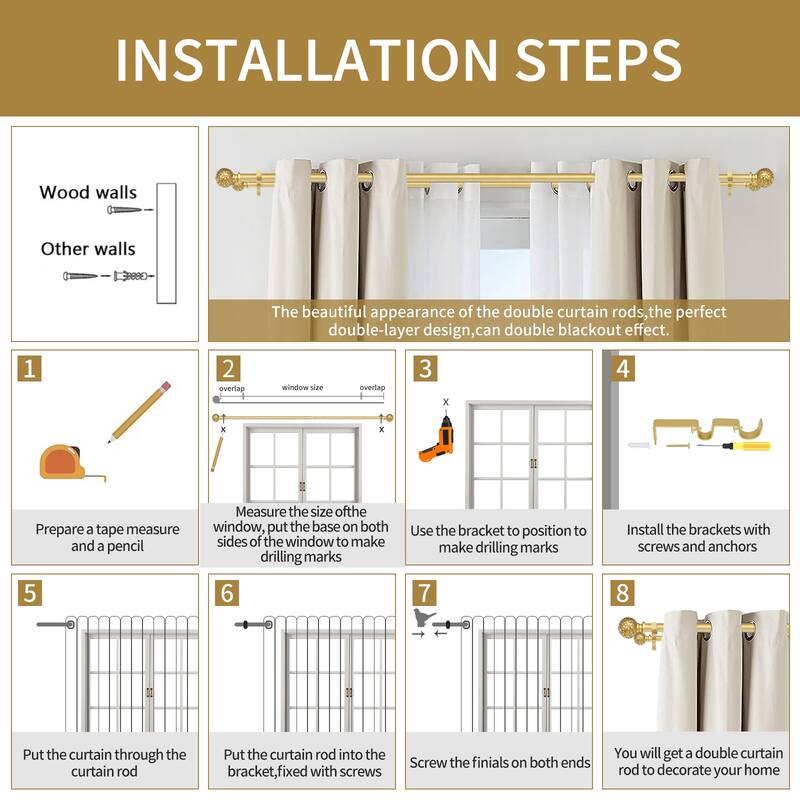 INSTALLATION STEPS

Wood walls

Other walls

The beautiful appearance of the double curtain rods,the perfect double-layer design,can double blackout effect.

1

Prepare a tape measure and a pencil

2

overlap

window size

overlap

x

x

Measure the size ofthe window, put the base on both sides of the window to make drilling marks

3

x

Use the bracket to position to make drilling marks

4

Install the brackets with screws and anchors

5

Put the curtain through the curtain rod

6

Put the curtain rod into the bracket,fixed with screws

7

Screw the finials on both ends

8

You will get a double curtain rod to decorate your home