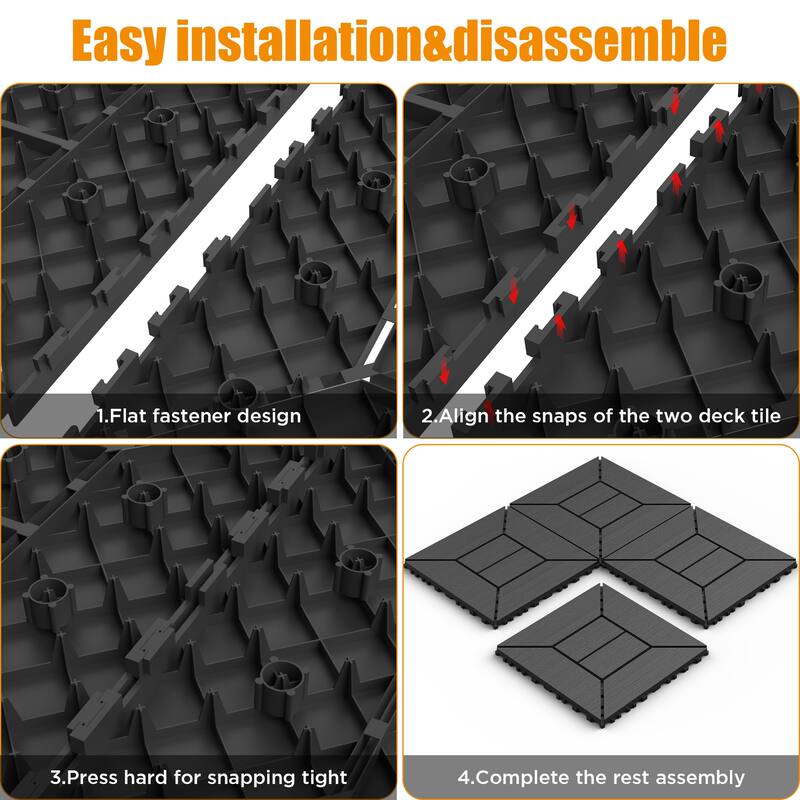 Easy installation&disassemble

1.Flat fastener design

2.Align the snaps of the two deck tile

3.Press hard for snapping tight

4.Complete the rest assembly