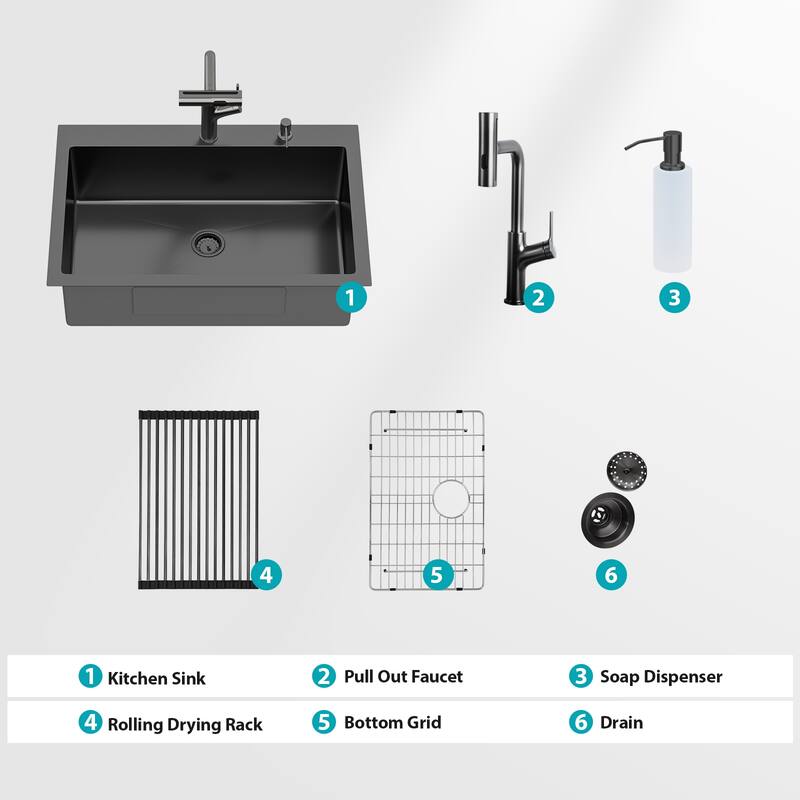 1

2

3

4

5

6

1 Kitchen Sink
2 Pull Out Faucet
3 Soap Dispenser
4 Rolling Drying Rack
5 Bottom Grid
6 Drain