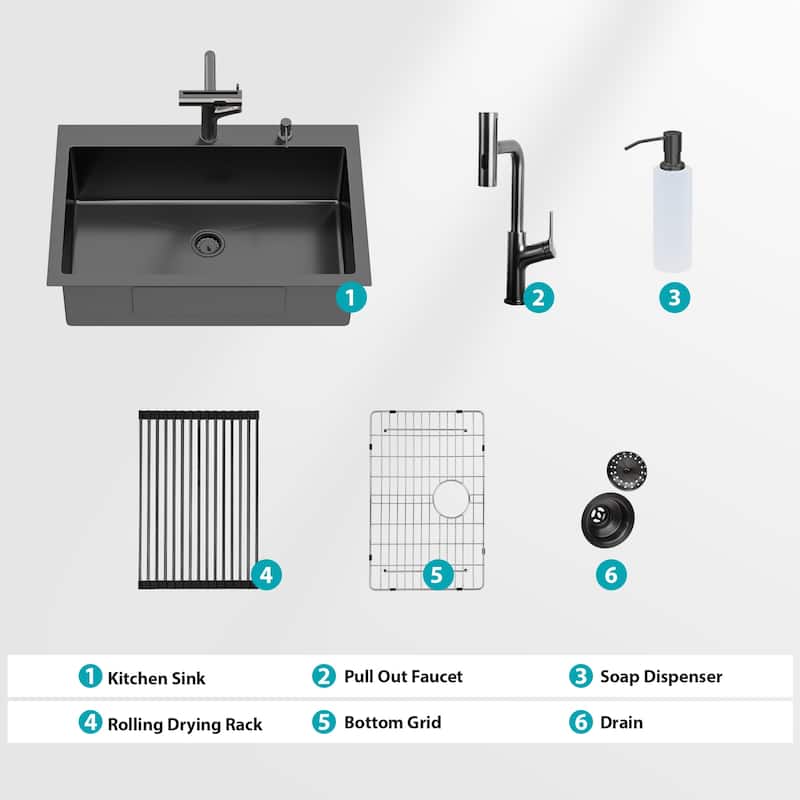 1

2

3

4

5

6

| 1 Kitchen Sink | 2 Pull Out Faucet | 3 Soap Dispenser |
|---|---|---|
| 4 Rolling Drying Rack | 5 Bottom Grid | 6 Drain |