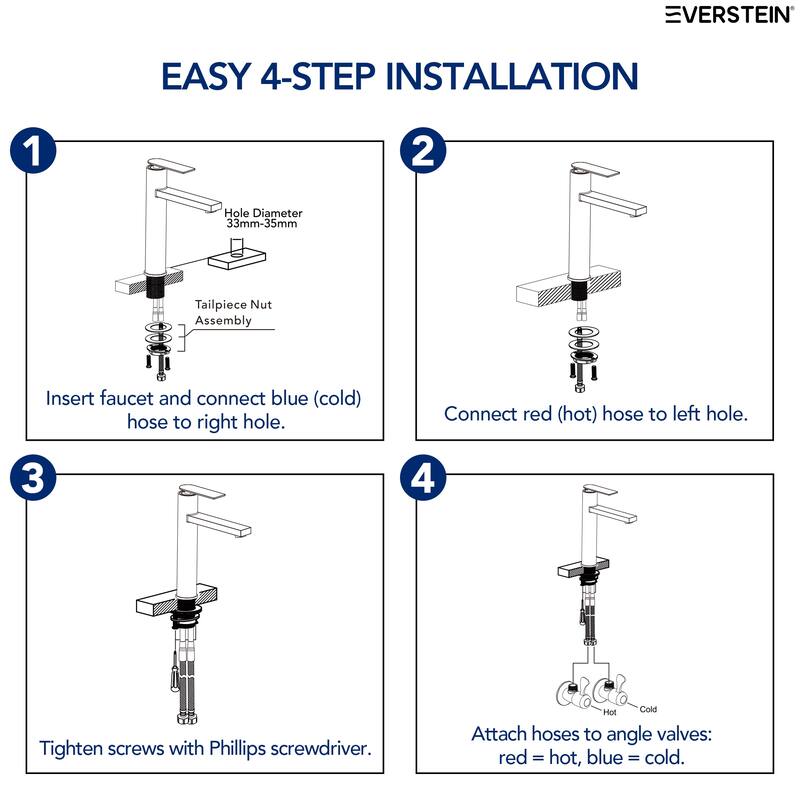 EVERSTEIN®

EASY 4-STEP INSTALLATION

1

Hole Diameter 33mm-35mm

Tailpiece Nut Assembly

Insert faucet and connect blue (cold) hose to right hole.

2

Connect red (hot) hose to left hole.

3

Tighten screws with Phillips screwdriver.

4

Hot

Cold

Attach hoses to angle valves: red = hot, blue = cold.