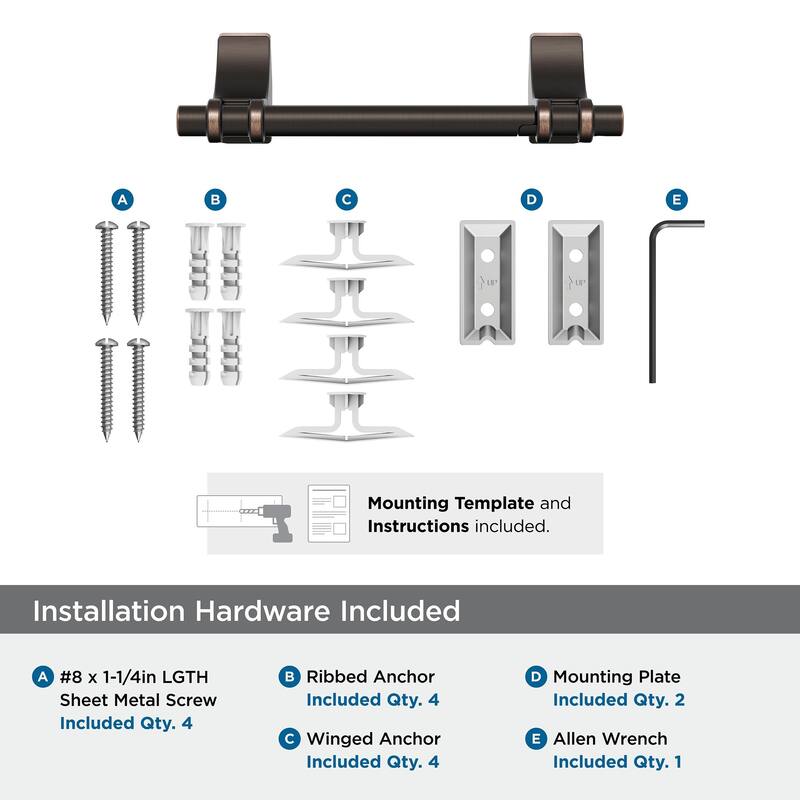 A B C D E

UP UP

**Mounting Template** and **Instructions** included.

Installation Hardware Included

A #8 x 1-1/4in LGTH Sheet Metal Screw
Included Qty. 4

B Ribbed Anchor
Included Qty. 4

C Winged Anchor
Included Qty. 4

D Mounting Plate
Included Qty. 2

E Allen Wrench
Included Qty. 1