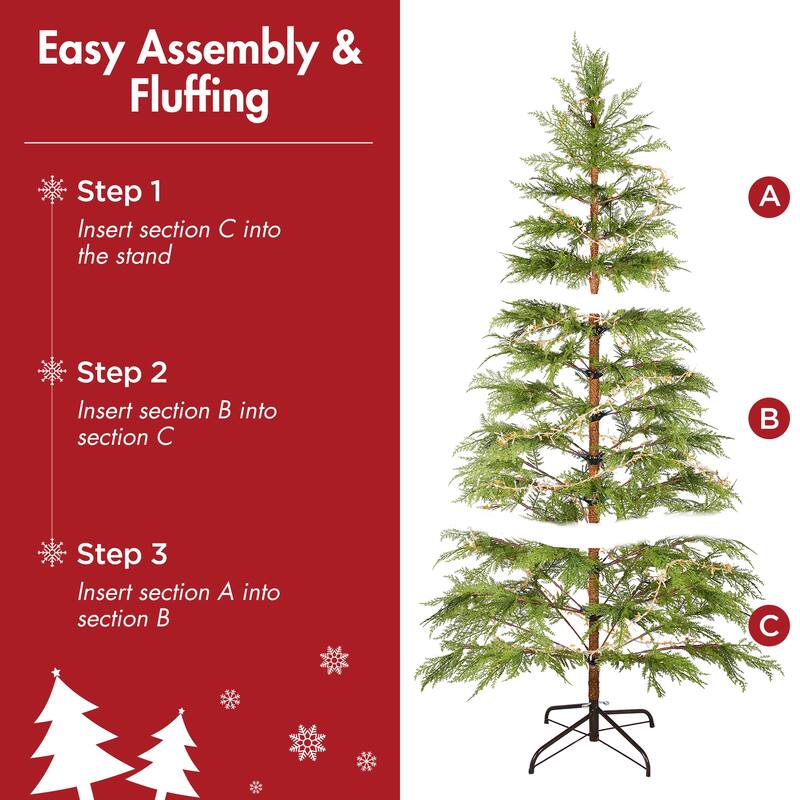 Easy Assembly & Fluffing

Step 1
Insert section C into the stand

Step 2
Insert section B into section C

Step 3
Insert section A into section B

A

B

C