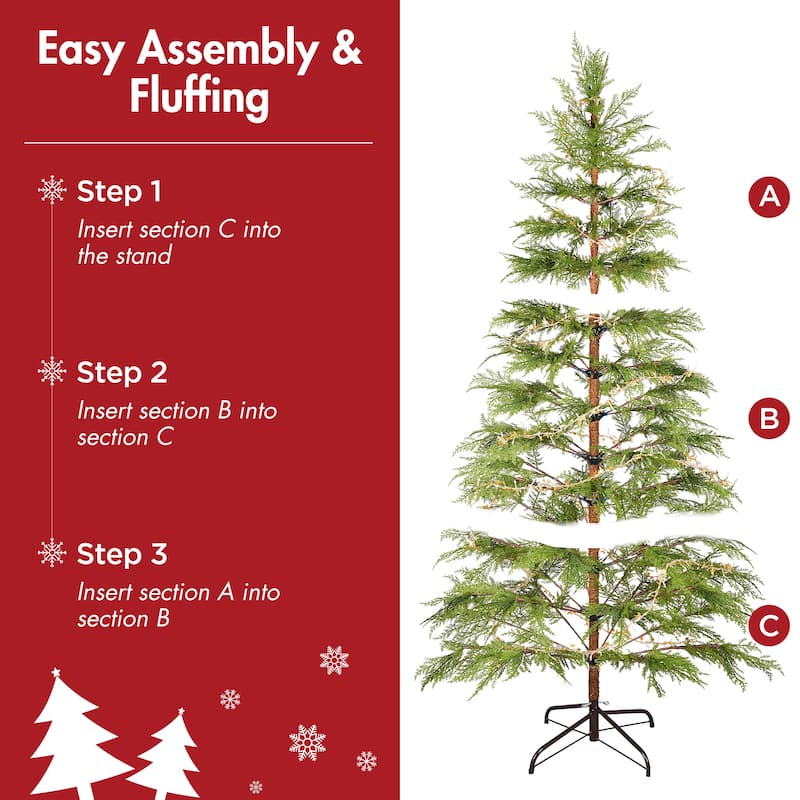 Easy Assembly & Fluffing

Step 1
Insert section C into the stand

Step 2
Insert section B into section C

Step 3
Insert section A into section B

A

B

C