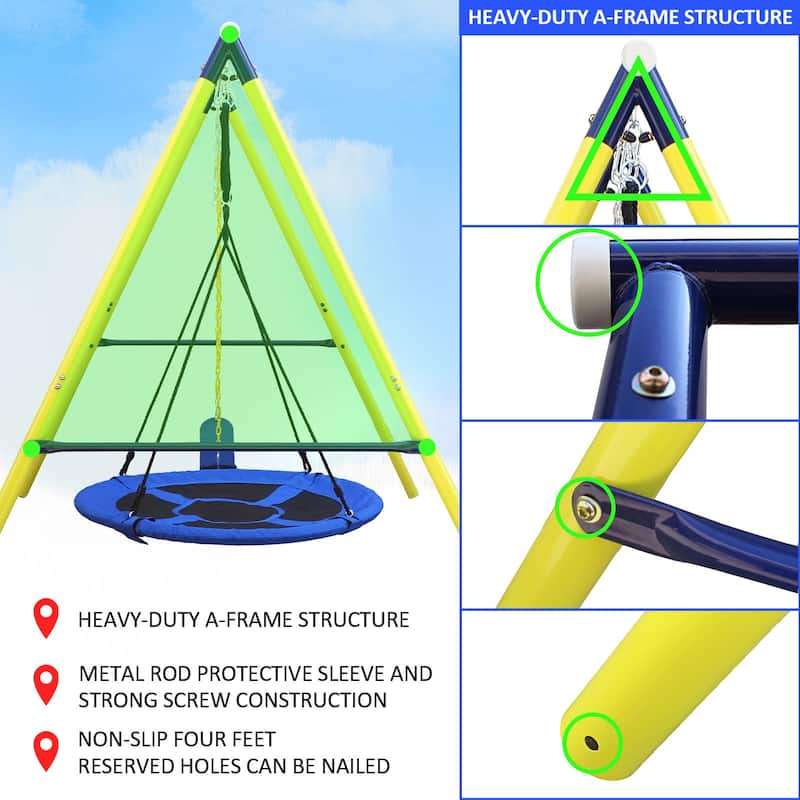 HEAVY-DUTY A-FRAME STRUCTURE

HEAVY-DUTY A-FRAME STRUCTURE

METAL ROD PROTECTIVE SLEEVE AND STRONG SCREW CONSTRUCTION

NON-SLIP FOUR FEET
RESERVED HOLES CAN BE NAILED