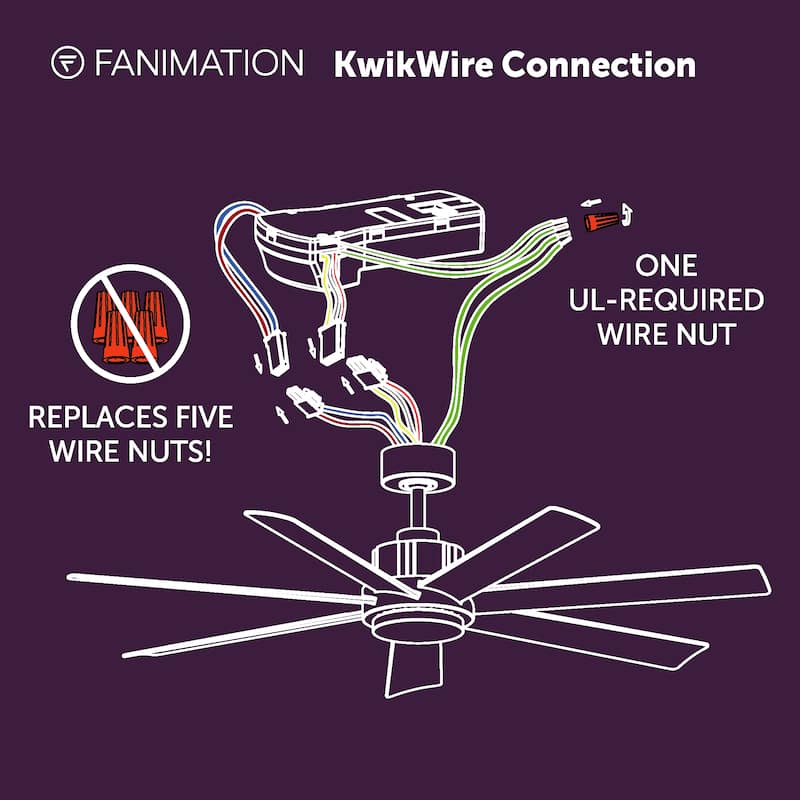 FANIMATION KwikWire Connection

ONE UL-REQUIRED WIRE NUT

REPLACES FIVE WIRE NUTS!