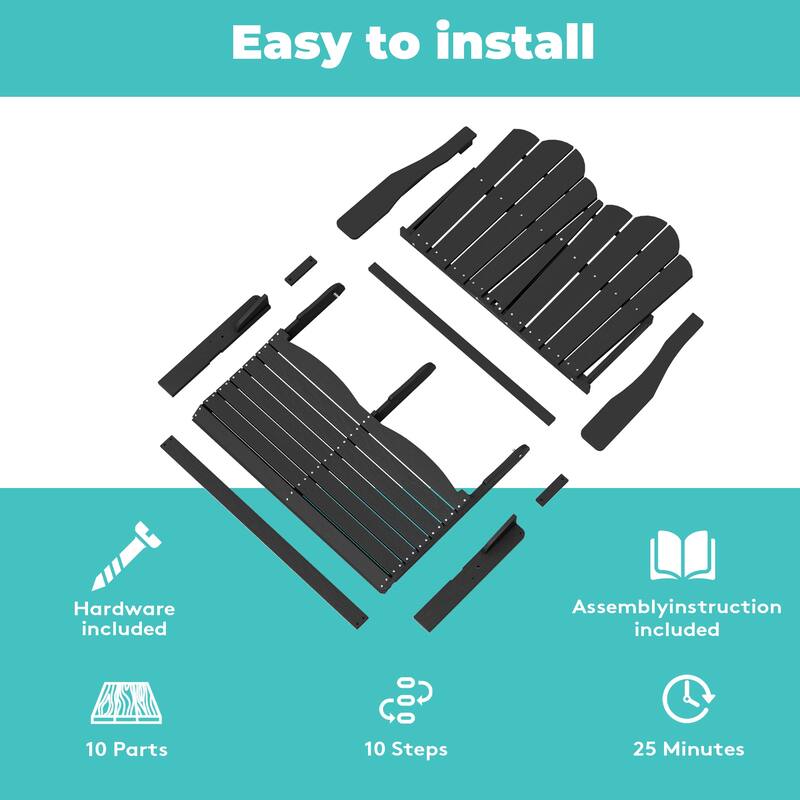 Easy to install

Hardware included

Assemblyinstruction included

10 Parts

10 Steps

25 Minutes