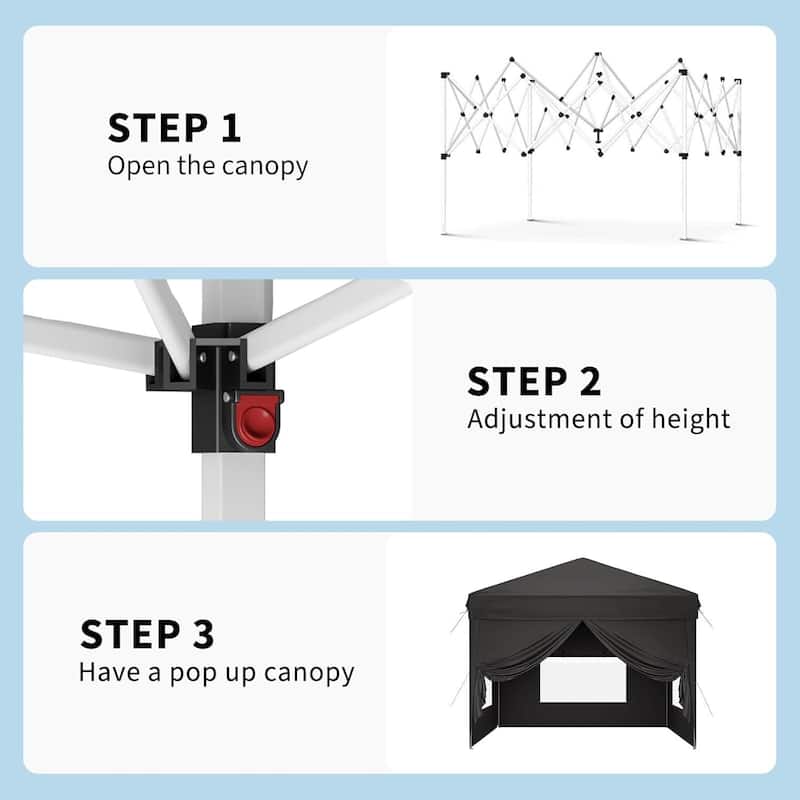 STEP 1
Open the canopy

STEP 2
Adjustment of height

STEP 3
Have a pop up canopy