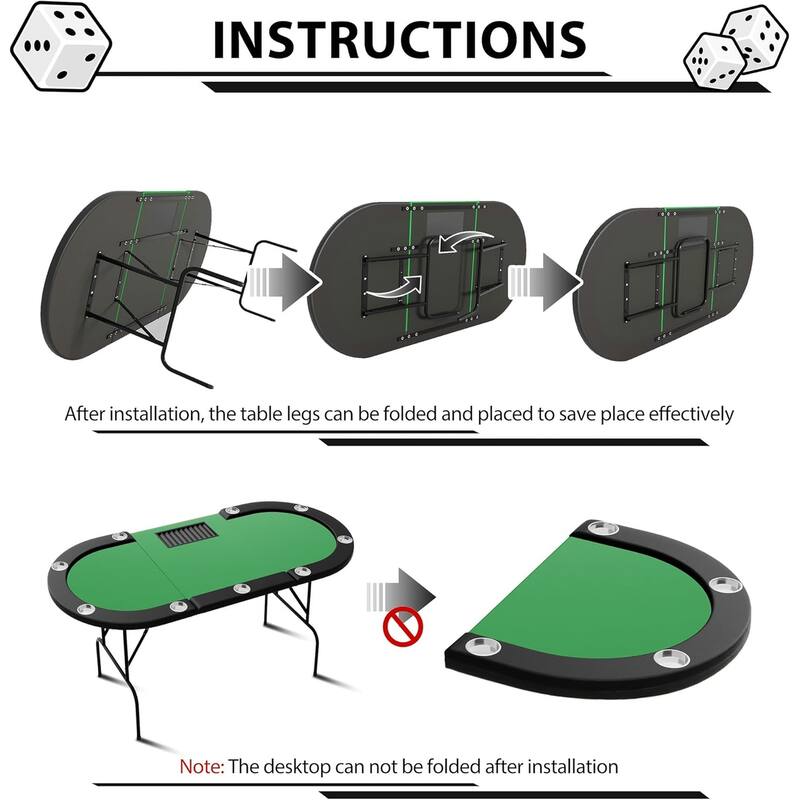 INSTRUCTIONS

After installation, the table legs can be folded and placed to save place effectively

Note: The desktop can not be folded after installation