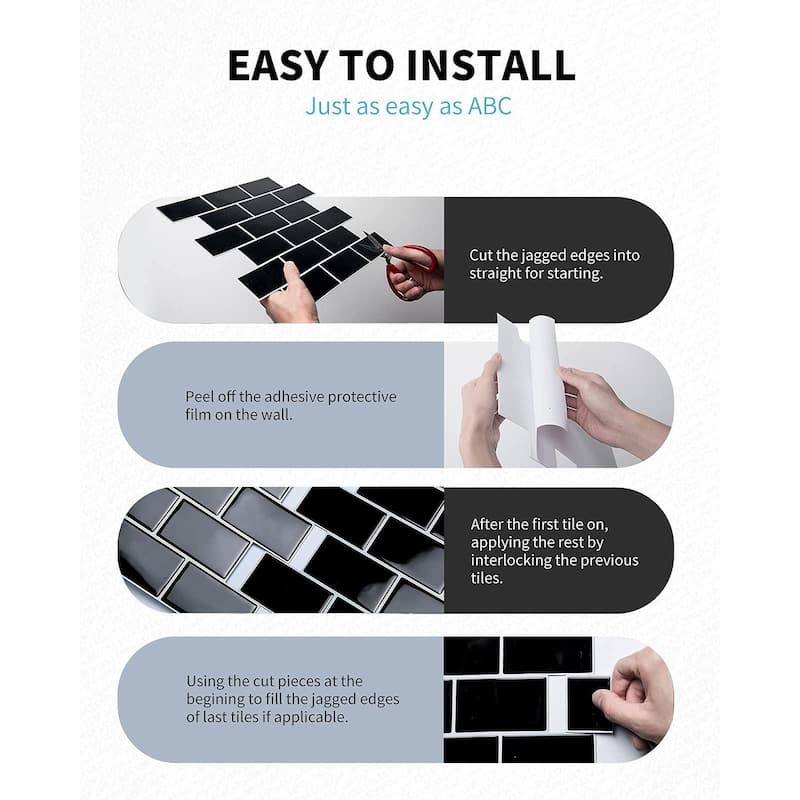 EASY TO INSTALL
Just as easy as ABC

Cut the jagged edges into straight for starting.

Peel off the adhesive protective film on the wall.

After the first tile on, applying the rest by interlocking the previous tiles.

Using the cut pieces at the begining to fill the jagged edges of last tiles if applicable.