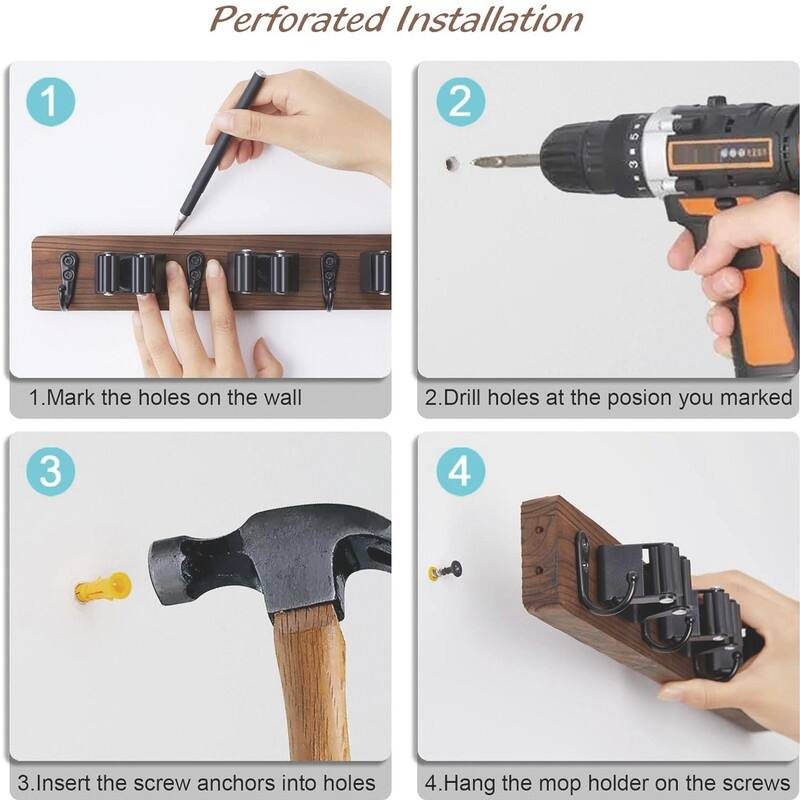 Perforated Installation

1

1.Mark the holes on the wall

2

2.Drill holes at the posion you marked

3

3.Insert the screw anchors into holes

4

4.Hang the mop holder on the screws