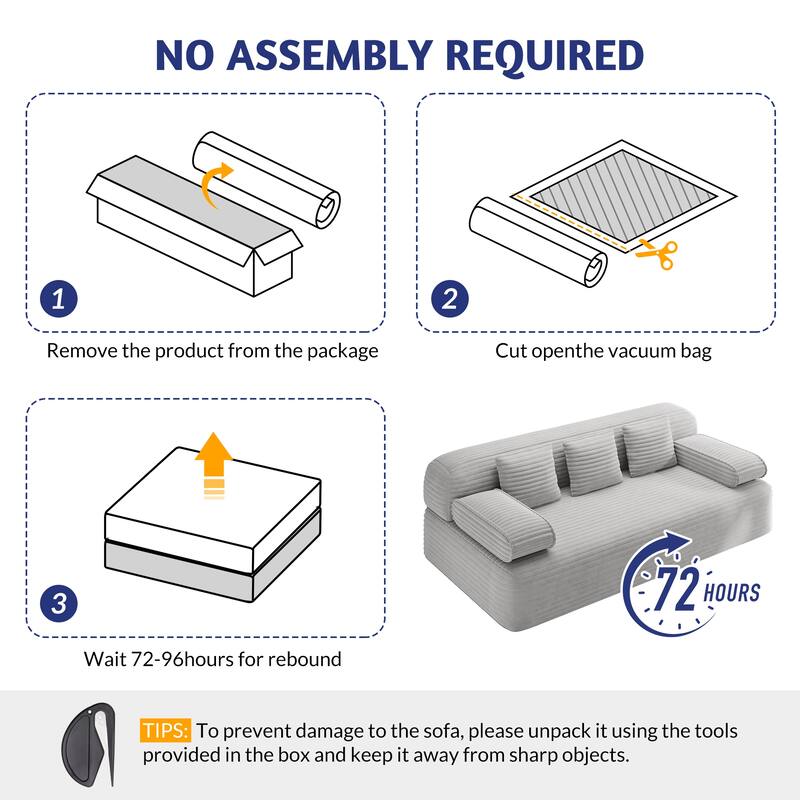 NO ASSEMBLY REQUIRED

1

Remove the product from the package

2

Cut openthe vacuum bag

3

Wait 72-96hours for rebound

72 HOURS

TIPS: To prevent damage to the sofa, please unpack it using the tools provided in the box and keep it away from sharp objects.