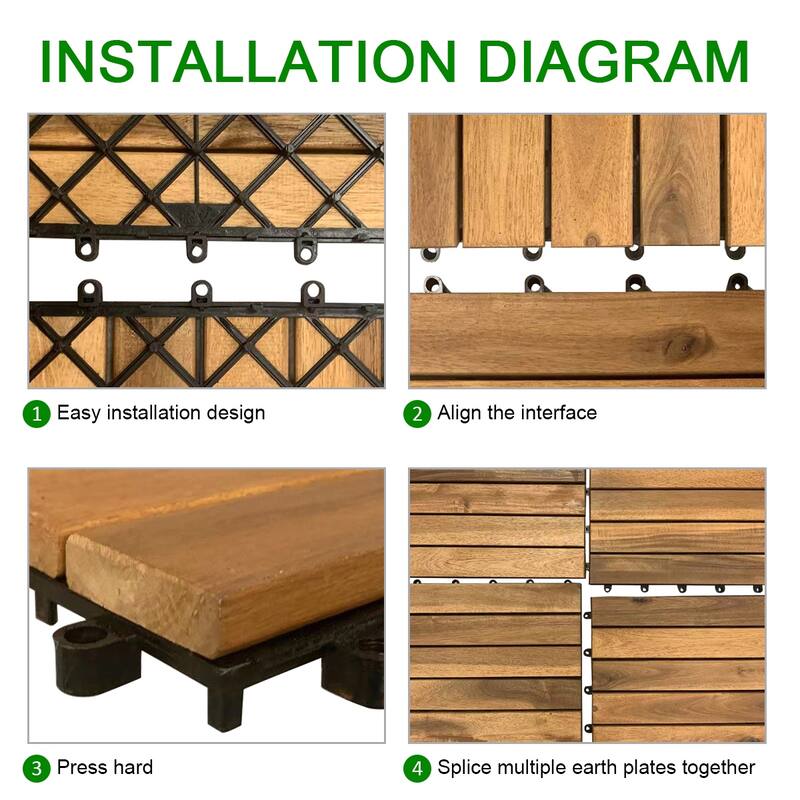 INSTALLATION DIAGRAM

1 Easy installation design

2 Align the interface

3 Press hard

4 Splice multiple earth plates together