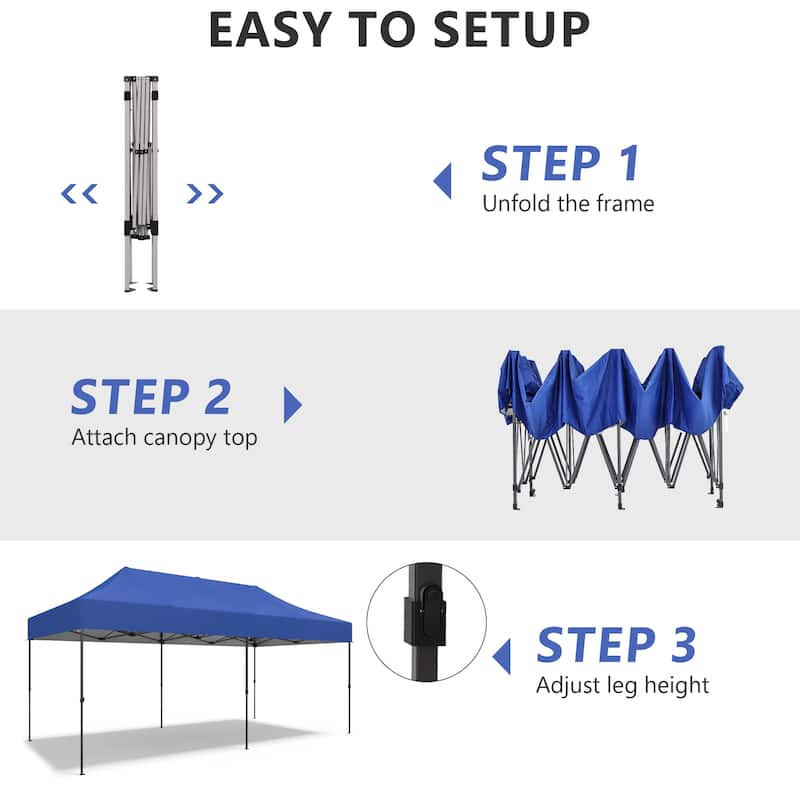 EASY TO SETUP

STEP 1
Unfold the frame

STEP 2
Attach canopy top

STEP 3
Adjust leg height