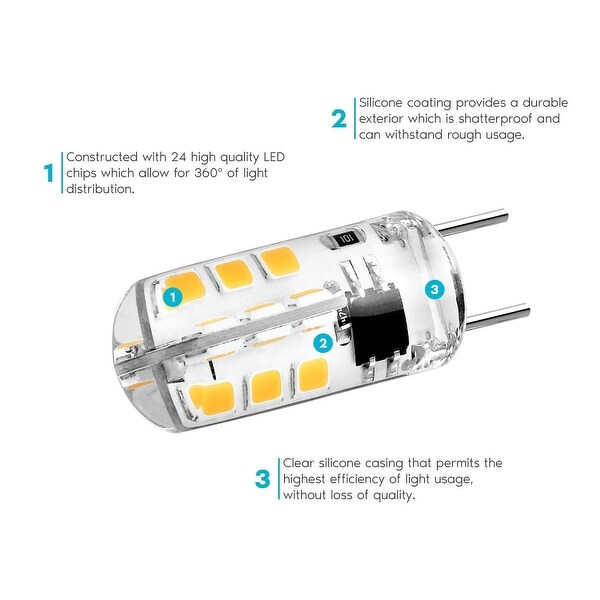 2 Silicone coating provides a durable exterior which is shatterproof and can withstand rough usage.

1 Constructed with 24 high quality LED chips which allow for 360° of light distribution.

101

1

3

2

3 Clear silicone casing that permits the highest efficiency of light usage, without loss of quality.