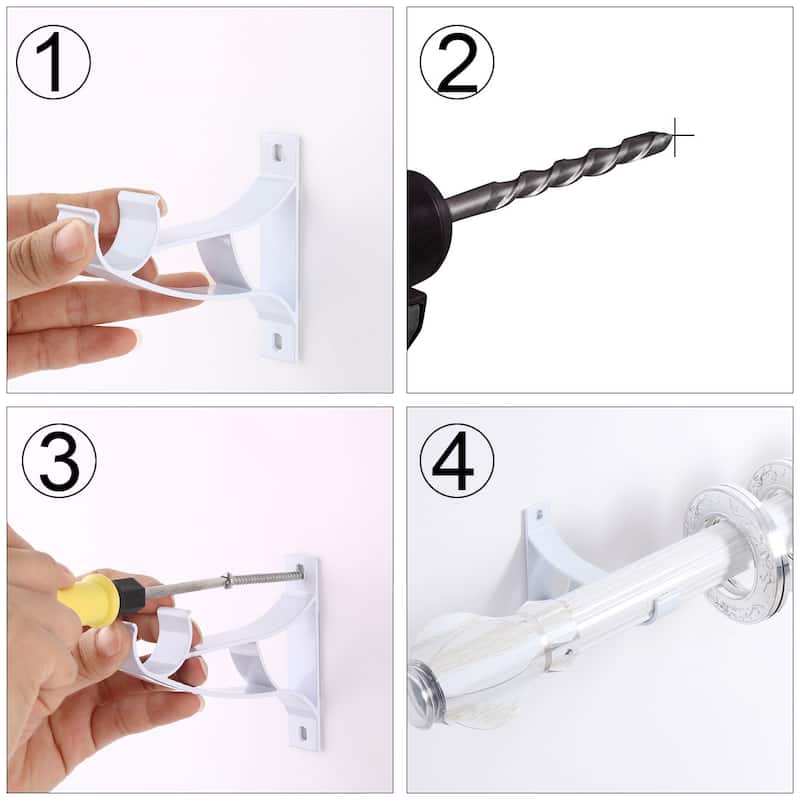 1

2

3

4