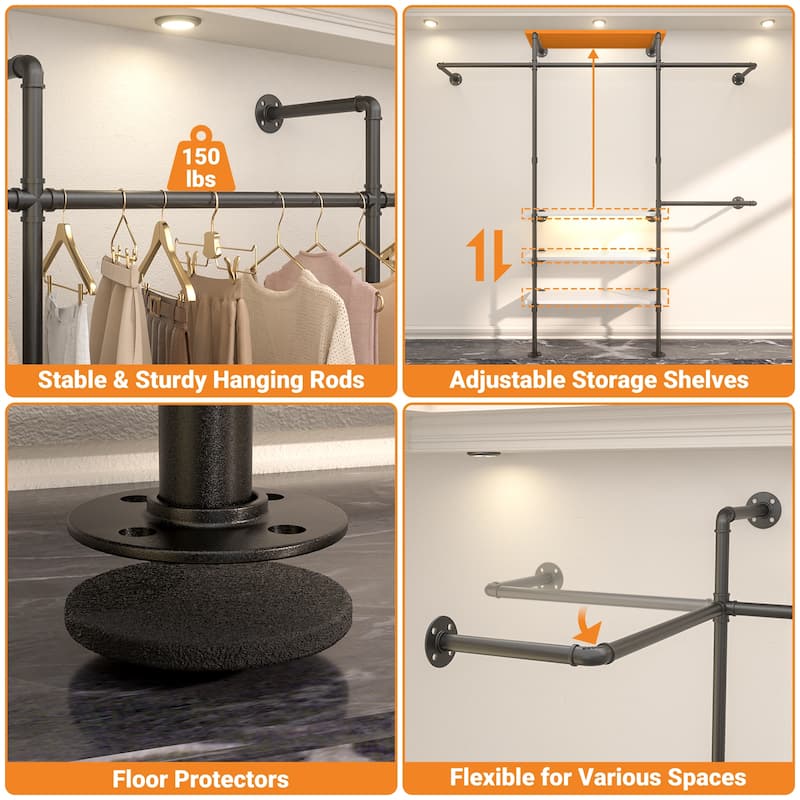 150 lbs

Stable & Sturdy Hanging Rods

Adjustable Storage Shelves

Floor Protectors

Flexible for Various Spaces