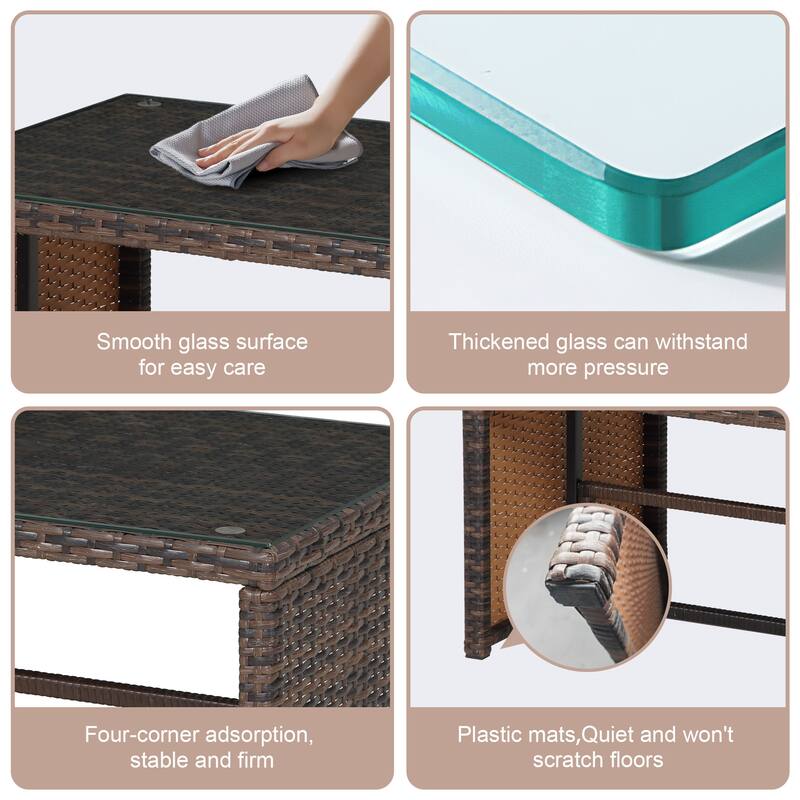 Smooth glass surface for easy care

Thickened glass can withstand more pressure

Four-corner adsorption, stable and firm

Plastic mats,Quiet and won't scratch floors