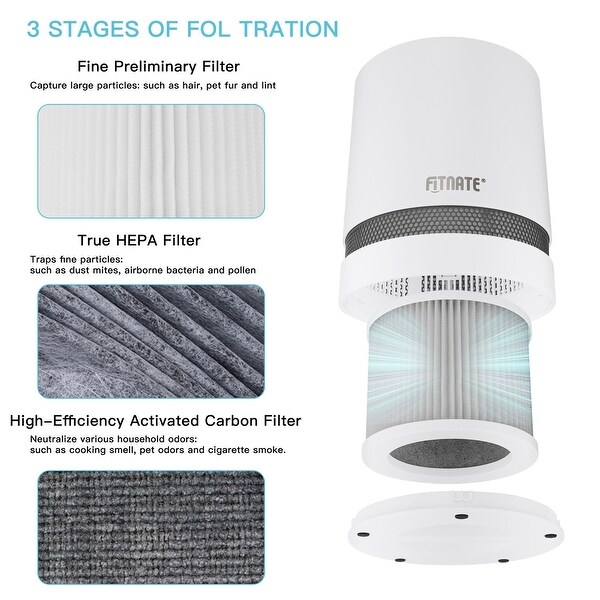 3 STAGES OF FOL TRATION

Fine Preliminary Filter

Capture large particles: such as hair, pet fur and lint

True HEPA Filter

Traps fine particles:
such as dust mites, airborne bacteria and pollen

High-Efficiency Activated Carbon Filter

Neutralize various household odors:
such as cooking smell, pet odors and cigarette smoke.

FITNATE®